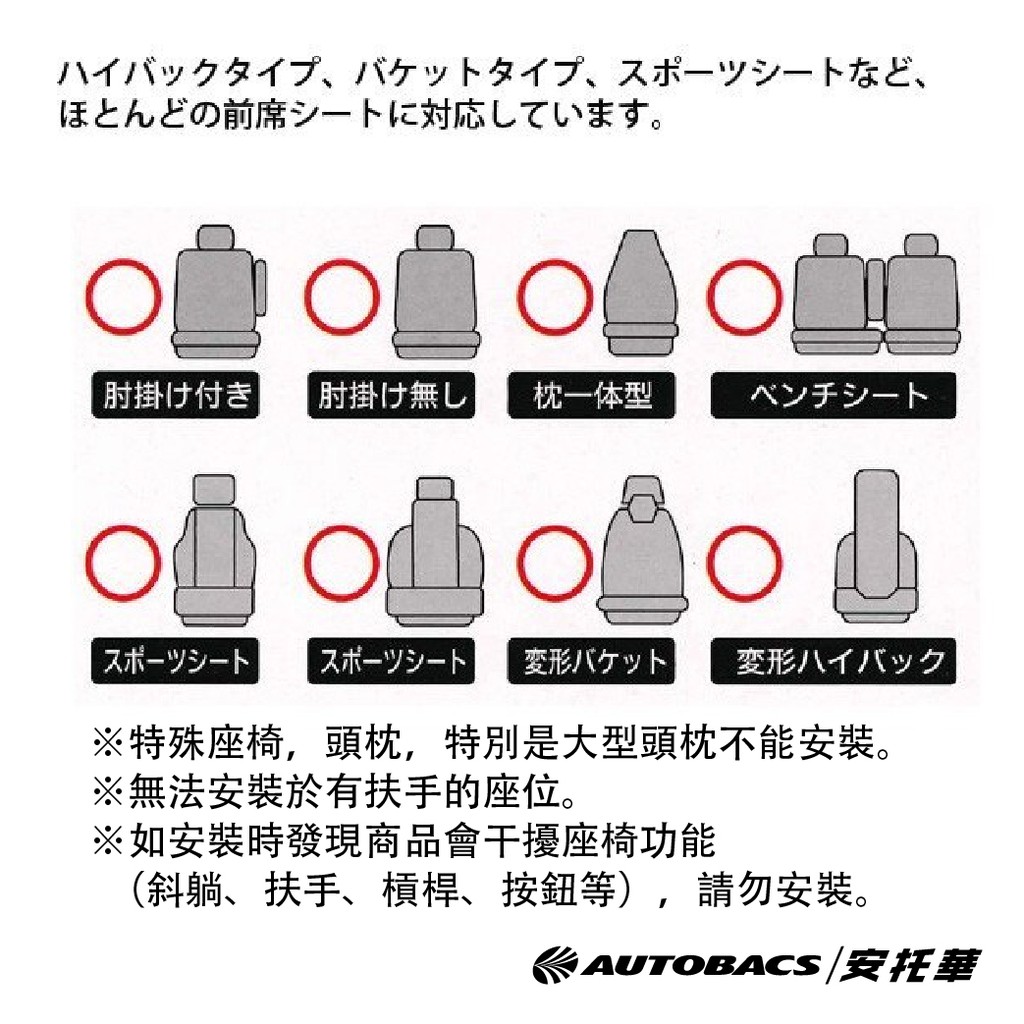 ハイバックタイプ、バケットタイプ、スポーツシートなど、ほとんどの前席シートに対応しています。

肘掛け付き

肘掛け無し

枕一体型

ベンチシート

スポーツシート

スポーツシート

変形バケット

変形ハイバック

※特殊座椅，頭枕，特別是大型頭枕不能安裝。
※無法安裝於有扶手的座位。
※如安裝時發現商品會干擾座椅功能（斜躺、扶手、槓桿、按鈕等），請勿安裝。

AUTOBACS/安托華