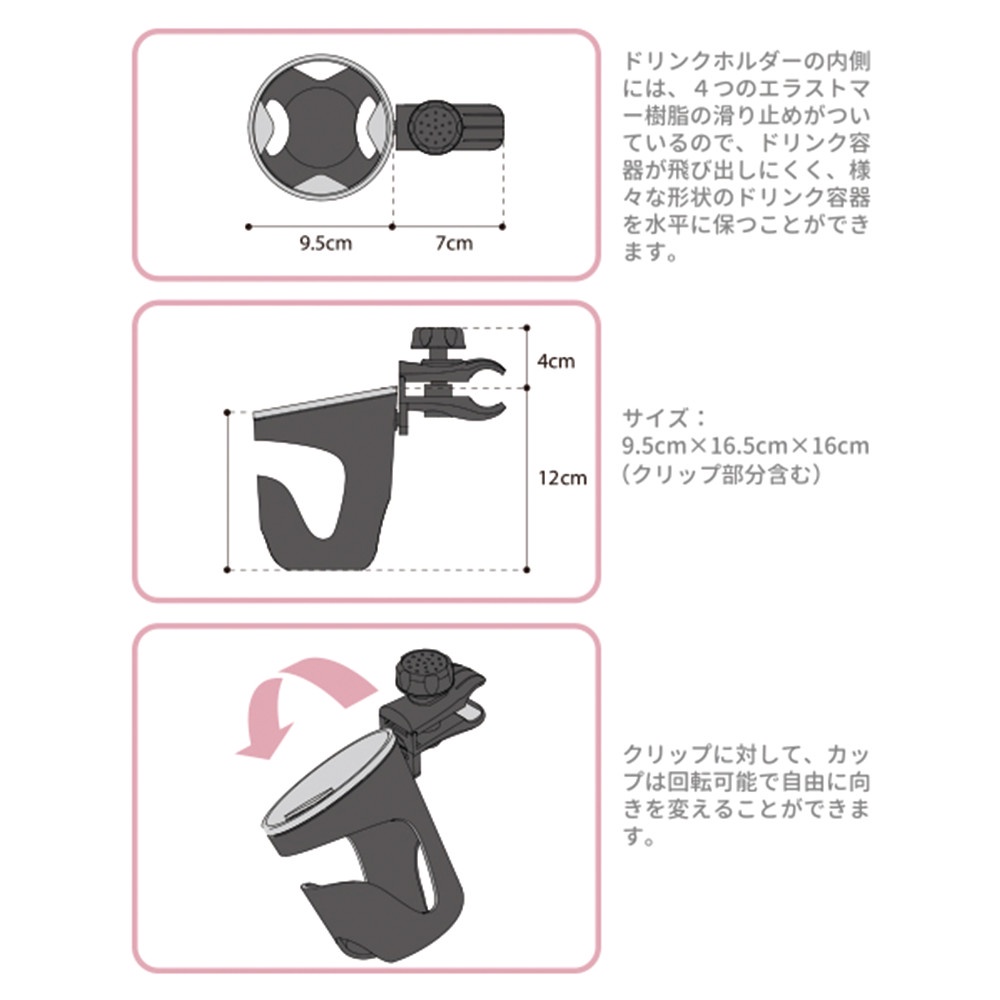 9.5cm
7cm

ドリンクホルダーの内側には、４つのエラストマー樹脂の滑り止めがついているので、ドリンク容器が飛び出しにくく、様々な形状のドリンク容器を水平に保つことができます。

4cm
12cm

サイズ：
9.5cm×16.5cm×16cm
（クリップ部分含む）

クリップに対して、カップは回転可能で自由に向きを変えることができます。