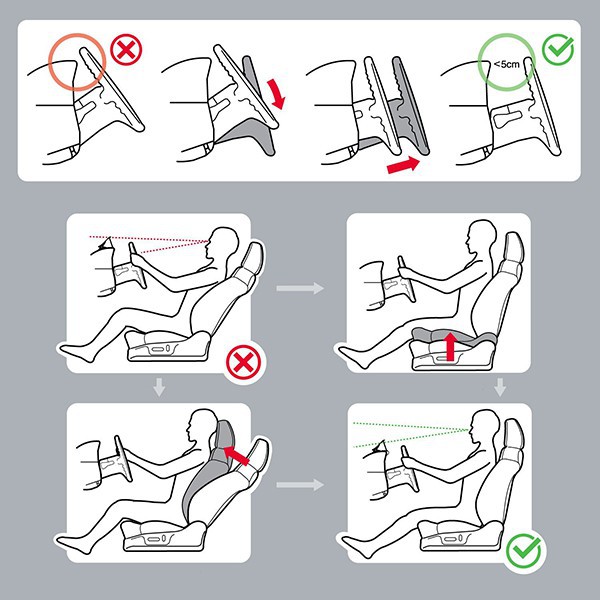 <5cm