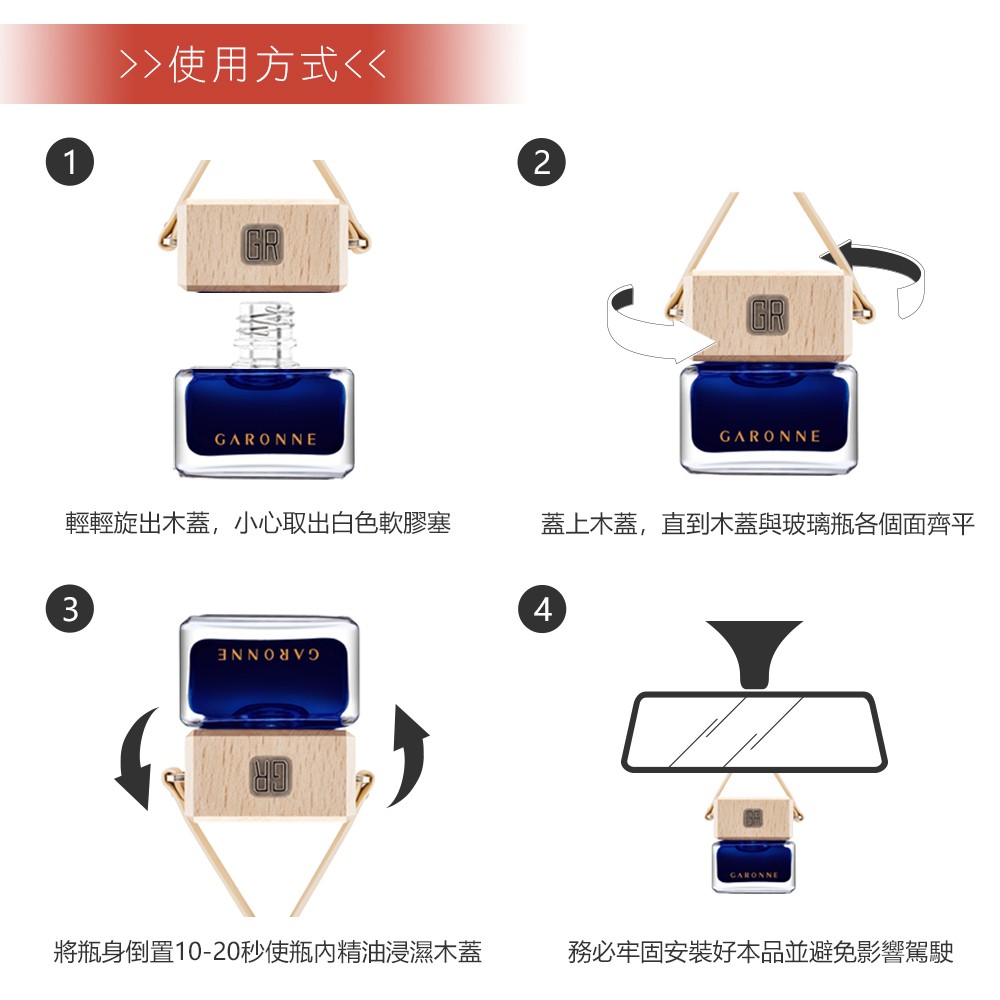 >>使用方式<<

1

GR

GARONNE

輕輕旋出木蓋，小心取出白色軟膠塞

2

GR

GARONNE

蓋上木蓋，直到木蓋與玻璃瓶各個面齊平

3

GARONNE

GR

將瓶身倒置10-20秒使瓶內精油浸濕木蓋

4

GR

GARONNE

務必牢固安裝好本品並避免影響駕駛