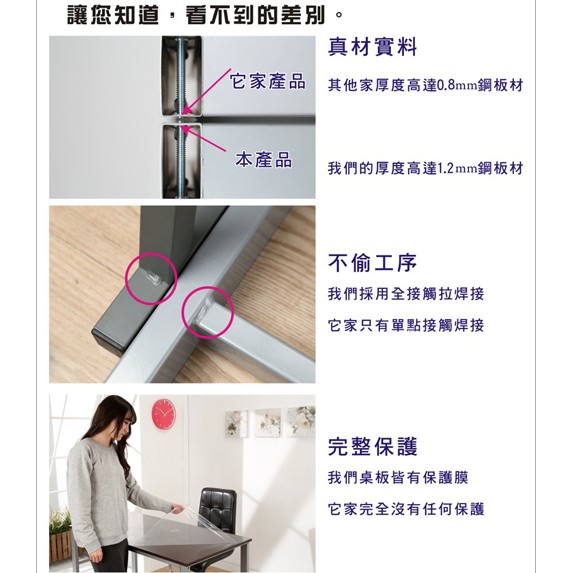 讓您知道，看不到的差別。

它家產品

本產品

真材實料

其他家厚度高達0.8mm鋼板材

我們的厚度高達1.2mm鋼板材

不偷工序

我們採用全接觸拉焊接

它家只有單點接觸焊接

完整保護

我們桌板皆有保護膜

它家完全沒有任何保護