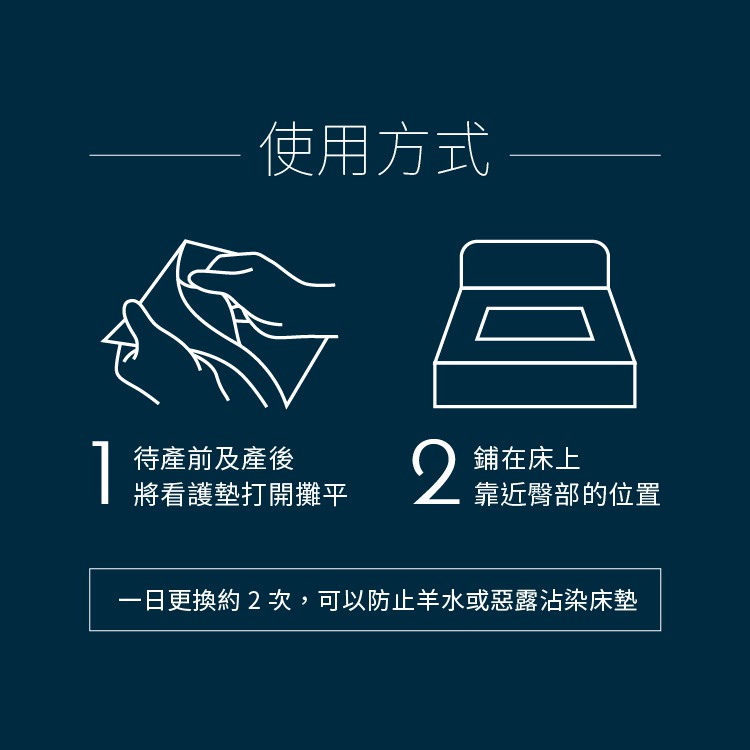 使用方式

1 待產前及產後
將看護墊打開攤平

2 鋪在床上
靠近臀部的位置

一日更換約 2 次，可以防止羊水或惡露沾染床墊