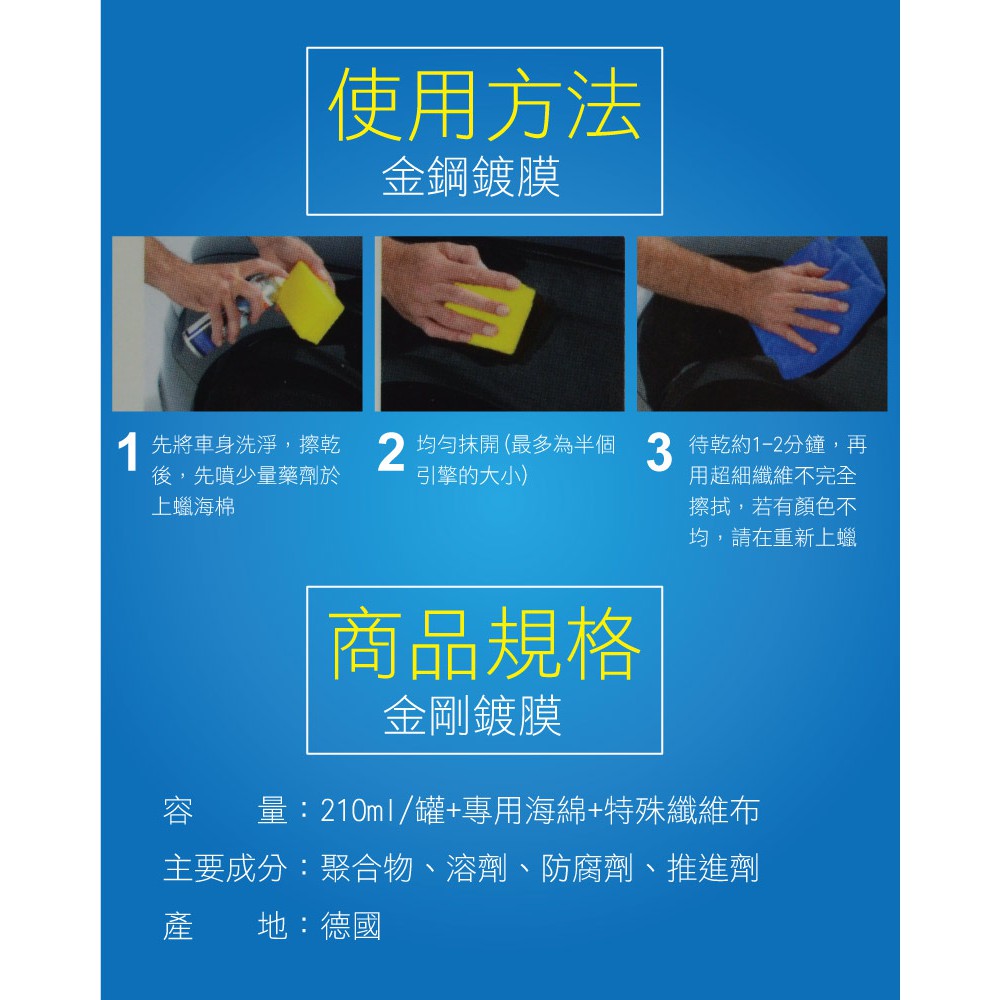 使用方法
金鋼鍍膜

1 先將車身洗淨，擦乾後，先噴少量藥劑於上蠟海棉

2 均勻抹開(最多為半個引擎的大小)

3 待乾約1-2分鐘，再用超細纖維不完全擦拭，若有顏色不均，請在重新上蠟

商品規格
金剛鍍膜

容　　量：210ml/罐+專用海綿+特殊纖維布
主要成分：聚合物、溶劑、防腐劑、推進劑
產　　地：德國