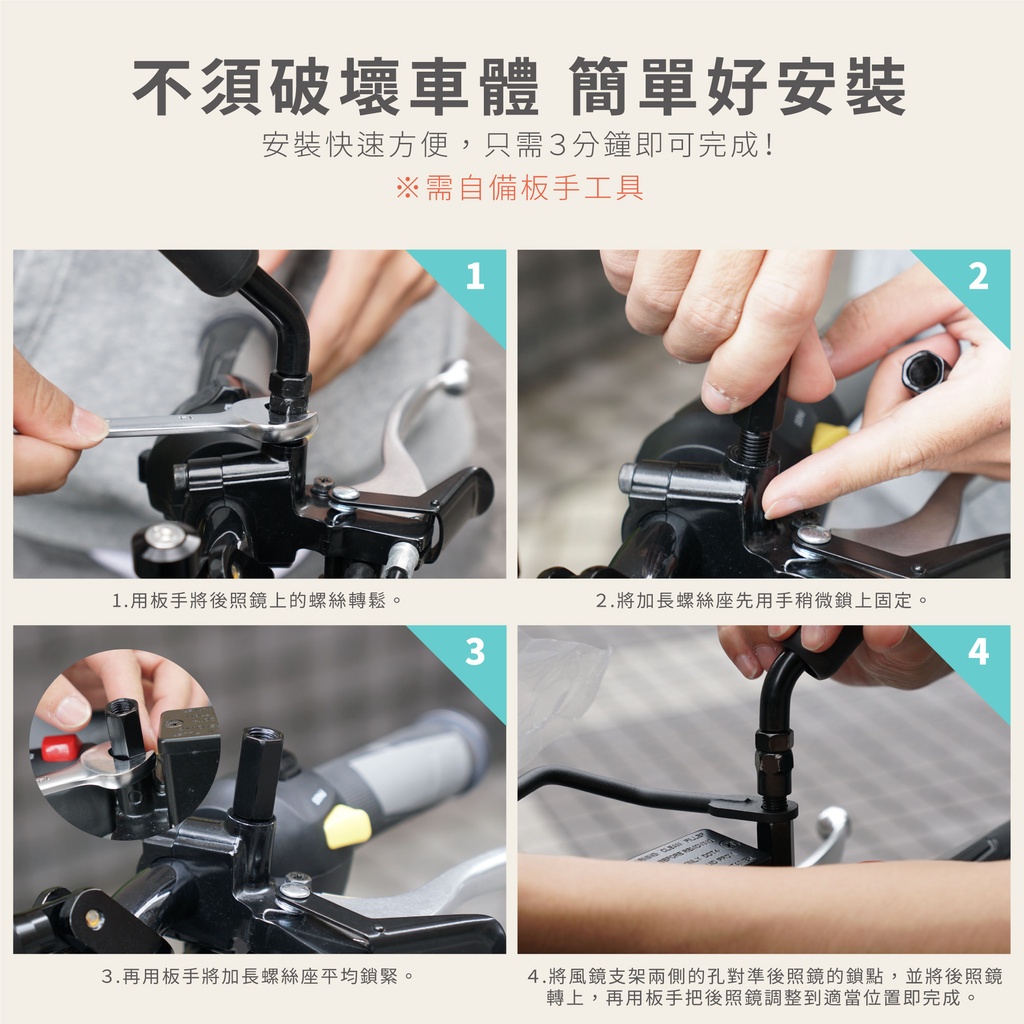 不須破壞車體 簡單好安裝

安裝快速方便，只需3分鐘即可完成！

※需自備板手工具

1

1.用板手將後照鏡上的螺絲轉鬆。

2

2.將加長螺絲座先用手稍微鎖上固定。

3

3.再用板手將加長螺絲座平均鎖緊。

4

4.將風鏡支架兩側的孔對準後照鏡的鎖點，並將後照鏡轉上，再用板手把後照鏡調整到適當位置即完成。