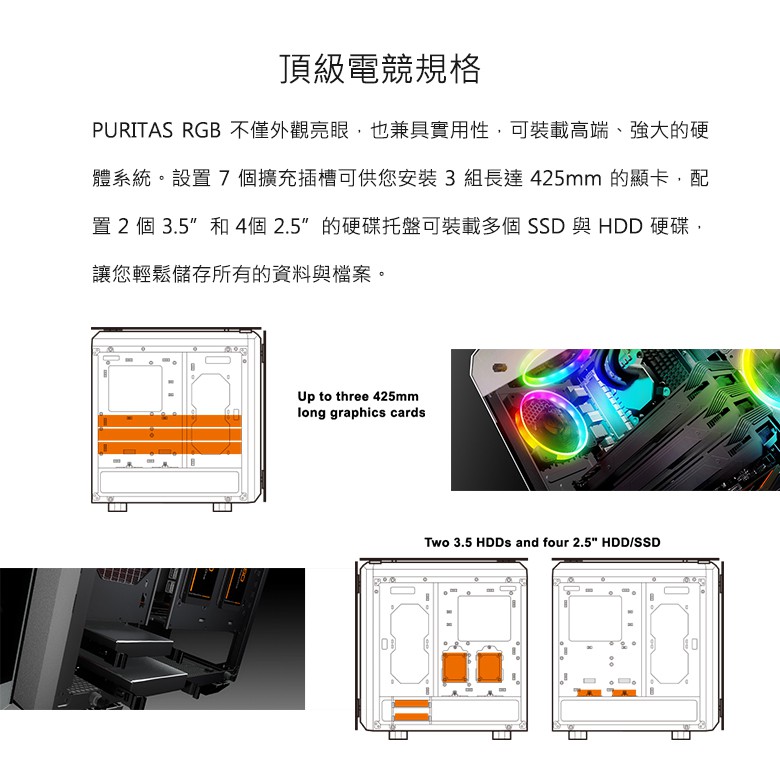 頂級電競規格

PURITAS RGB 不僅外觀亮眼，也兼具實用性，可裝載高端、強大的硬體系統。設置 7 個擴充插槽可供您安裝 3 組長達 425mm 的顯卡，配置 2 個 3.5” 和 4個 2.5” 的硬碟托盤可裝載多個 SSD 與 HDD 硬碟，讓您輕鬆儲存所有的資料與檔案。

Up to three 425mm long graphics cards

Two 3.5 HDDs and four 2.5" HDD/SSD