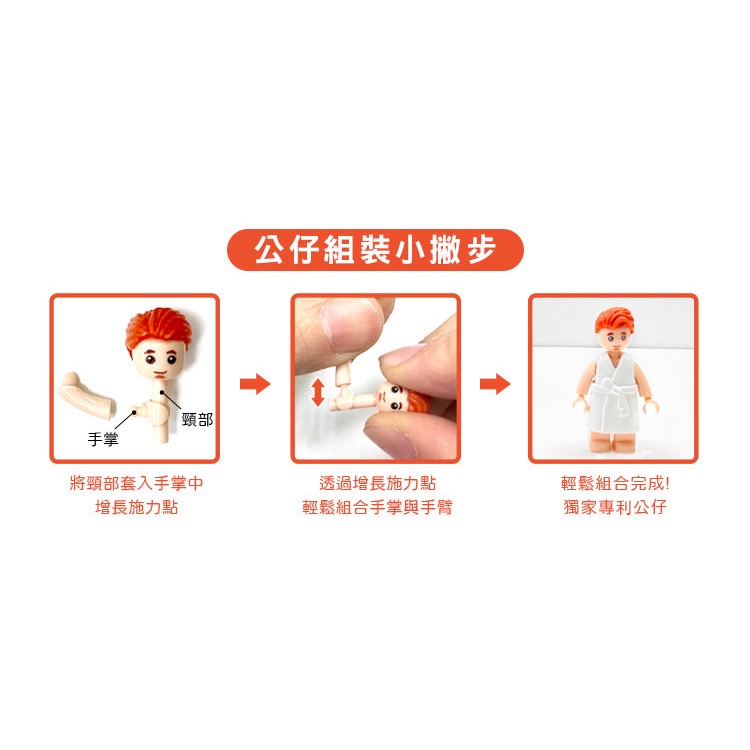 公仔組裝小撇步

頸部
手掌

將頸部套入手掌中
增長施力點

透過增長施力點
輕鬆組合手掌與手臂

輕鬆組合完成!
獨家專利公仔