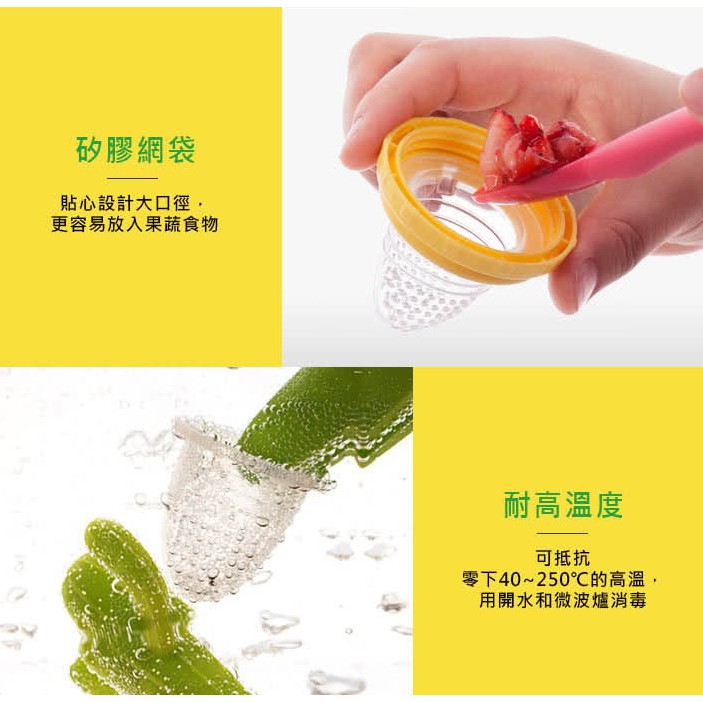 矽膠網袋

貼心設計大口徑，
更容易放入果蔬食物

耐高溫度

可抵抗
零下40~250℃的高溫，
用開水和微波爐消毒