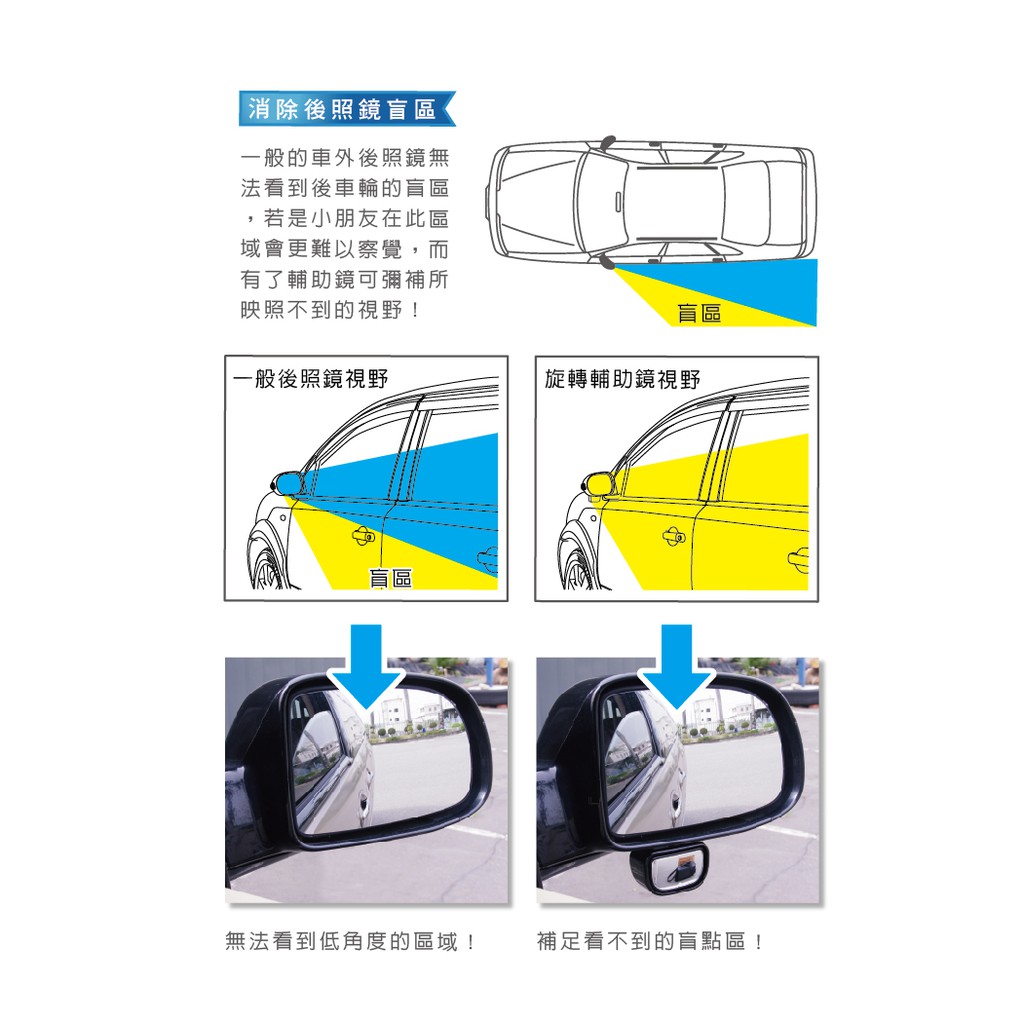 消除後照鏡盲區

一般的車外後照鏡無法看到後車輪的盲區，若是小朋友在此區域會更難以察覺，而有了輔助鏡可彌補所映照不到的視野！

盲區

一般後照鏡視野

盲區

旋轉輔助鏡視野

無法看到低角度的區域！

補足看不到的盲點區！