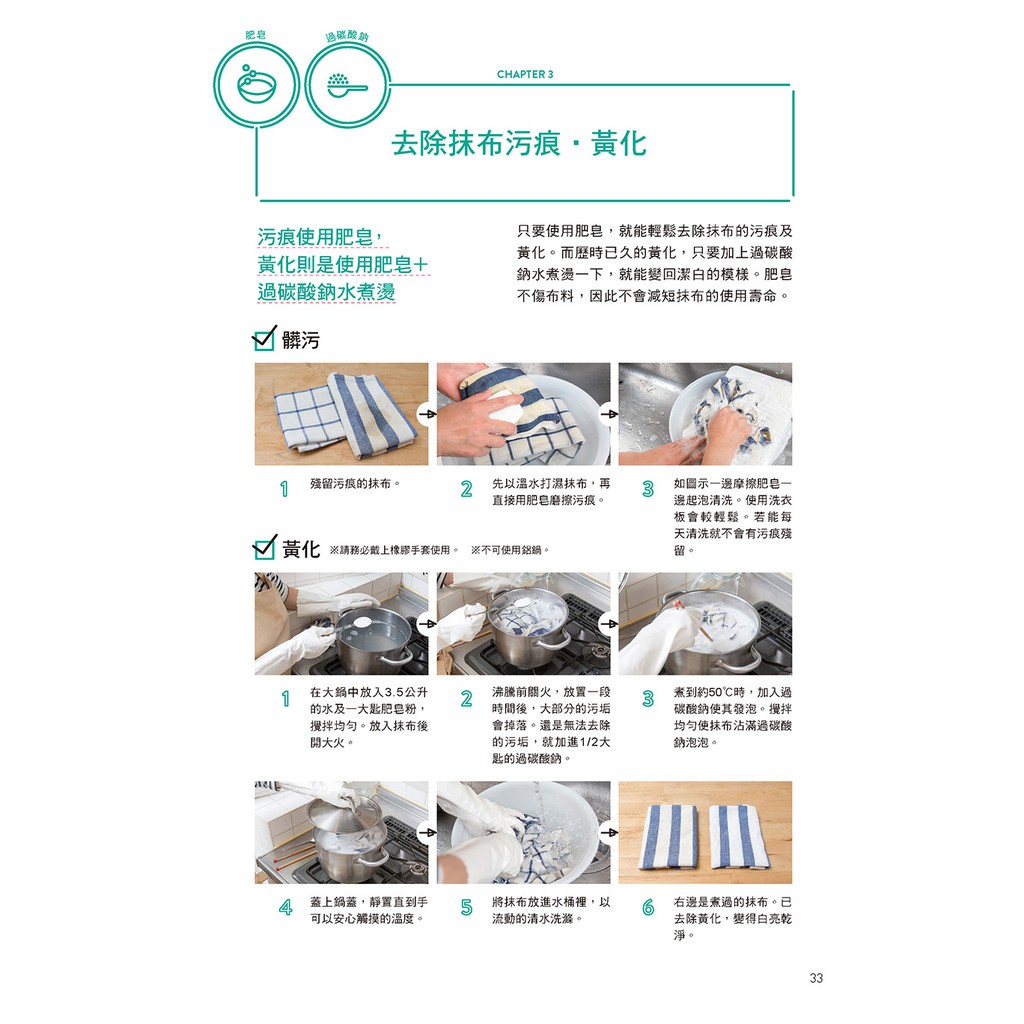 肥皂

過碳酸鈉

CHAPTER 3

去除抹布污痕・黃化

污痕使用肥皂，黃化則是使用肥皂＋過碳酸鈉水煮燙

只要使用肥皂，就能輕鬆去除抹布的污痕及黃化。而歷時已久的黃化，只要加上過碳酸鈉水煮燙一下，就能變回潔白的模樣。肥皂不傷布料，因此不會減短抹布的使用壽命。

髒污

1 殘留污痕的抹布。

2 先以溫水打濕抹布，再直接用肥皂磨擦污痕。

3 如圖示一邊摩擦肥皂一邊起泡清洗。使用洗衣板會較輕鬆。若能每天清洗就不會有污痕殘留。

黃化 ※請務必戴上橡膠手套使用。 ※不可使用鋁鍋。

1 在大鍋中放入3.5公升的水及一大匙肥皂粉，攪拌均勻。放入抹布後開大火。

2 沸騰前關火，放置一段時間後，大部分的污垢會掉落。還是無法去除的污垢，就加進1/2大匙的過碳酸鈉。

3 煮到約50℃時，加入過碳酸鈉使其發泡。攪拌均勻使抹布沾滿過碳酸鈉泡泡。

4 蓋上鍋蓋，靜置直到手可以安心觸摸的溫度。

5 將抹布放進水桶裡，以流動的清水洗滌。

6 右邊是煮過的抹布。已去除黃化，變得白亮乾淨。

33