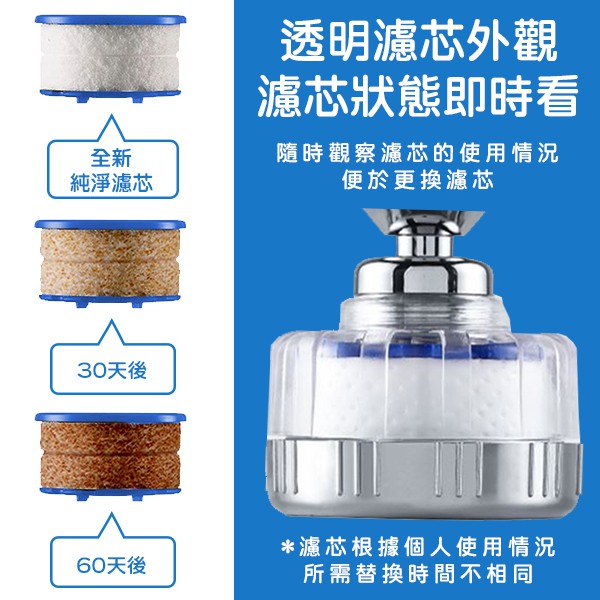 全新
純淨濾芯

30天後

60天後

透明濾芯外觀
濾芯狀態即時看

隨時觀察濾芯的使用情況
便於更換濾芯

*濾芯根據個人使用情況
所需替換時間不相同