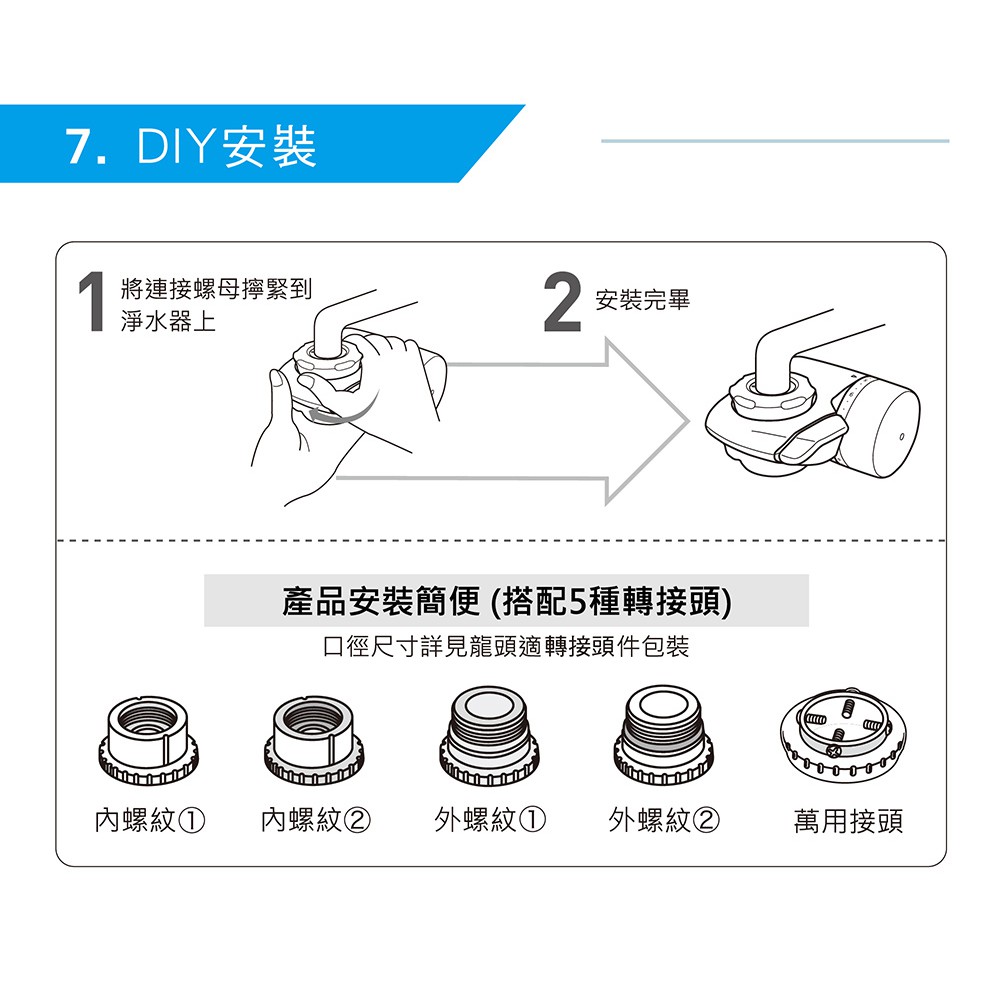 7. DIY安裝

1 將連接螺母擰緊到淨水器上

2 安裝完畢

產品安裝簡便 (搭配5種轉接頭)

口徑尺寸詳見龍頭適轉接頭件包裝

內螺紋①

內螺紋②

外螺紋①

外螺紋②

萬用接頭