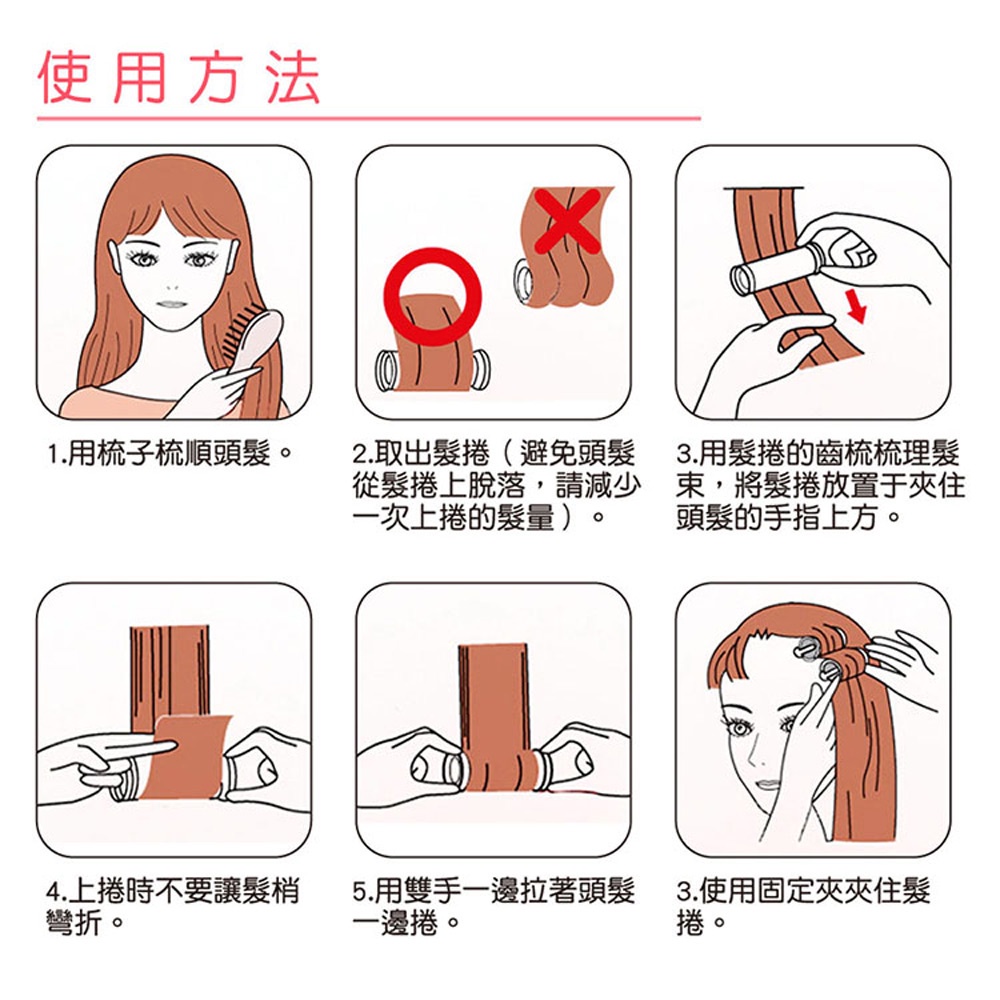 使用方法

1.用梳子梳順頭髮。

2.取出髮捲（避免頭髮從髮捲上脫落，請減少一次上捲的髮量）。

3.用髮捲的齒梳梳理髮束，將髮捲放置于夾住頭髮的手指上方。

4.上捲時不要讓髮梢彎折。

5.用雙手一邊拉著頭髮一邊捲。

3.使用固定夾夾住髮捲。