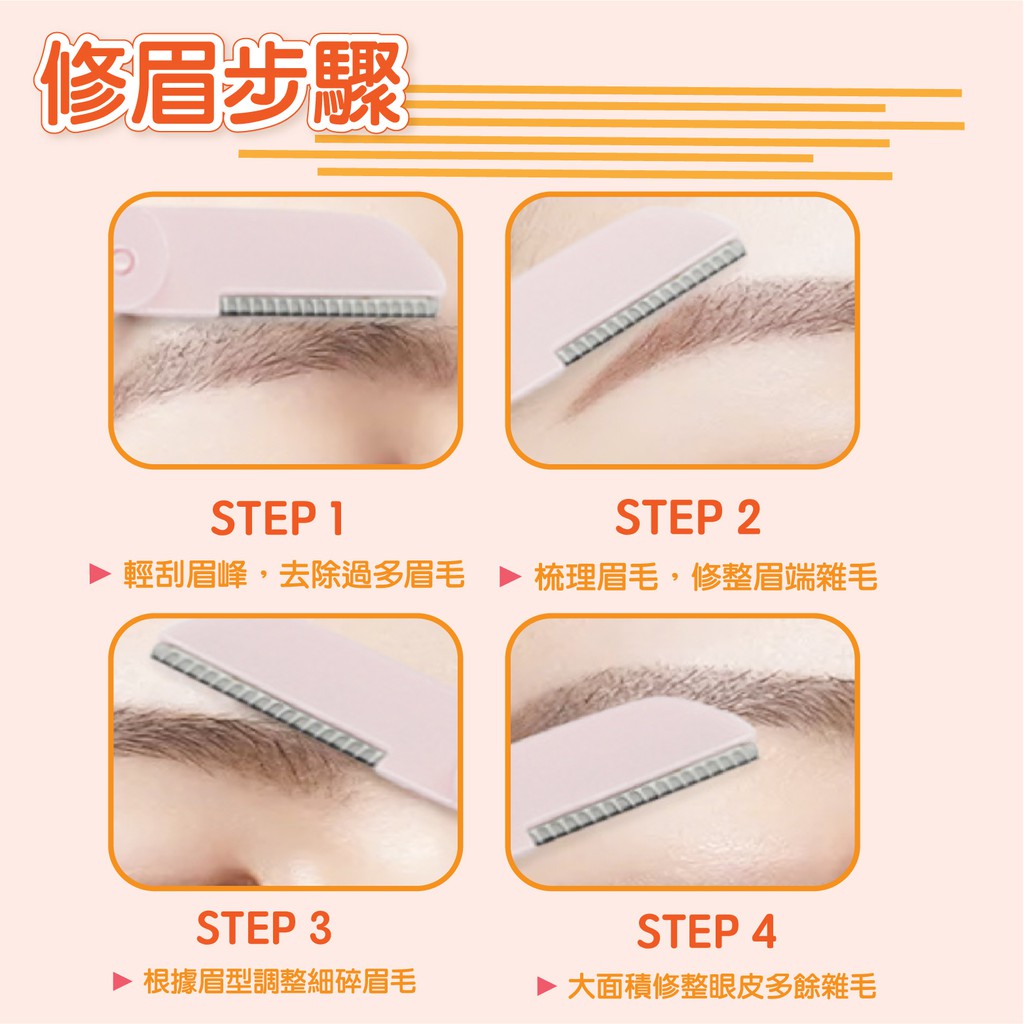 修眉步驟

STEP 1
▶ 輕刮眉峰，去除過多眉毛

STEP 2
▶ 梳理眉毛，修整眉端雜毛

STEP 3
▶ 根據眉型調整細碎眉毛

STEP 4
▶ 大面積修整眼皮多餘雜毛