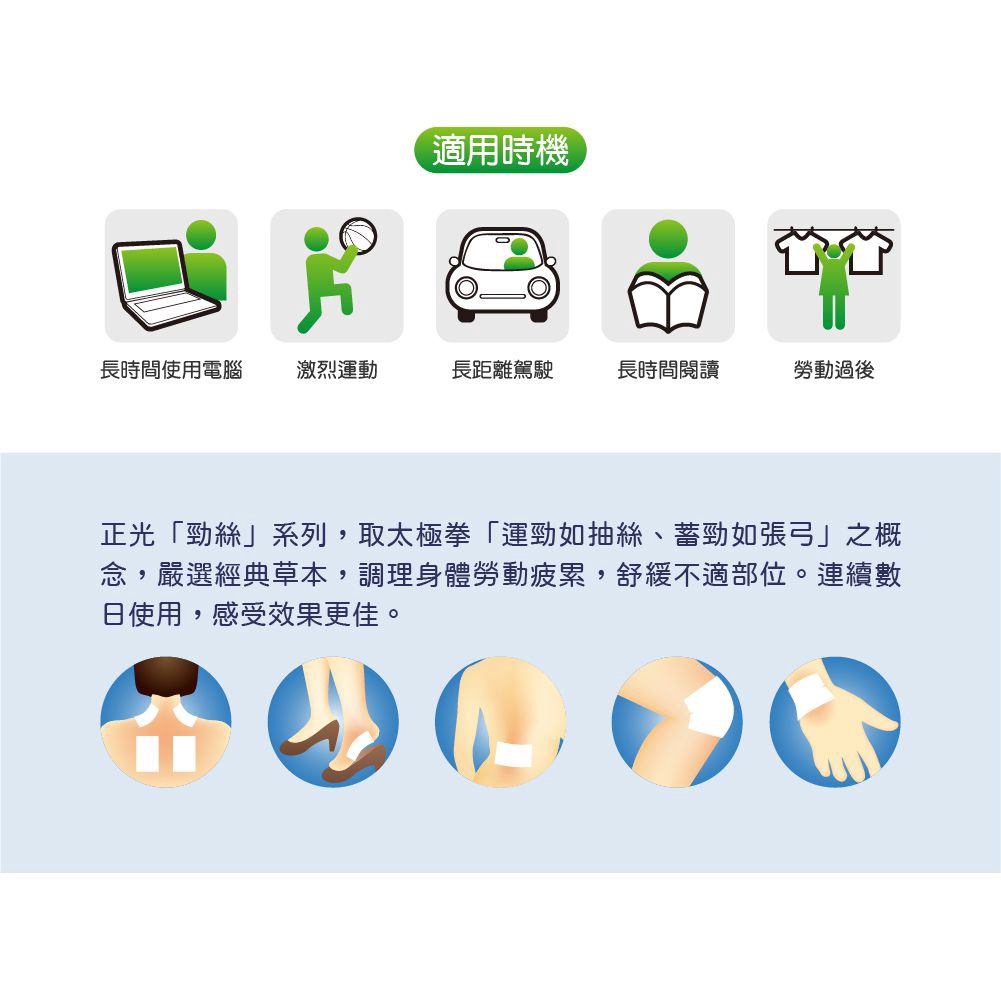 適用時機

長時間使用電腦

激烈運動

長距離駕駛

長時間閱讀

勞動過後

正光「勁絲」系列，取太極拳「運勁如抽絲、蓄勁如張弓」之概念，嚴選經典草本，調理身體勞動疲累，舒緩不適部位。連續數日使用，感受效果更佳。