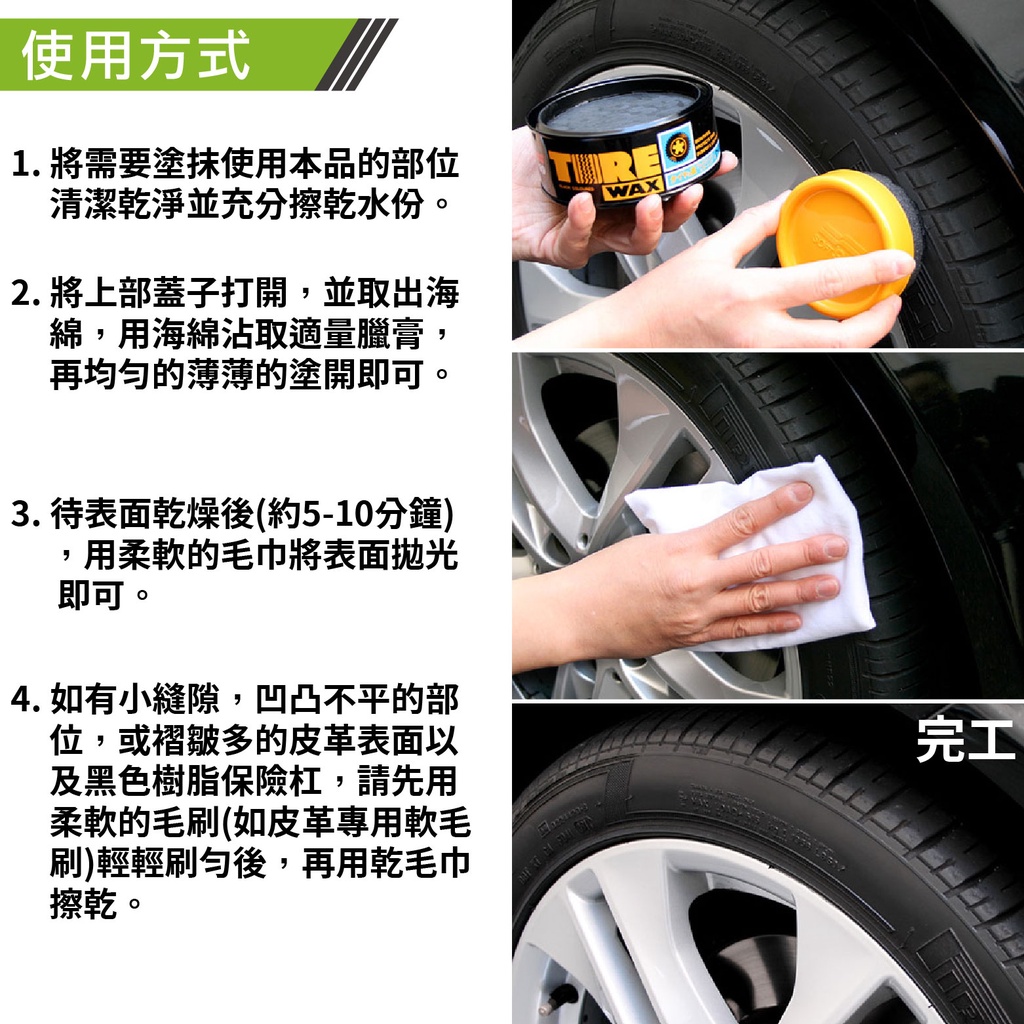 使用方式

1. 將需要塗抹使用本品的部位清潔乾淨並充分擦乾水份。

2. 將上部蓋子打開，並取出海綿，用海綿沾取適量臘膏，再均勻的薄薄的塗開即可。

3. 待表面乾燥後(約5-10分鐘)，用柔軟的毛巾將表面拋光即可。

4. 如有小縫隙，凹凸不平的部位，或褶皺多的皮革表面以及黑色樹脂保險杠，請先用柔軟的毛刷(如皮革專用軟毛刷)輕輕刷勻後，再用乾毛巾擦乾。

TIRE
WAX

完工