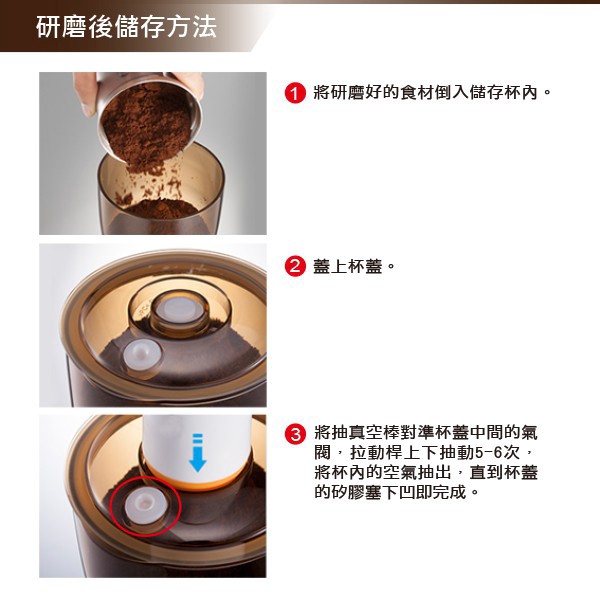 研磨後儲存方法

1 將研磨好的食材倒入儲存杯內。

2 蓋上杯蓋。

3 將抽真空棒對準杯蓋中間的氣閥，拉動桿上下抽動5-6次，將杯內的空氣抽出，直到杯蓋的矽膠塞下凹即完成。