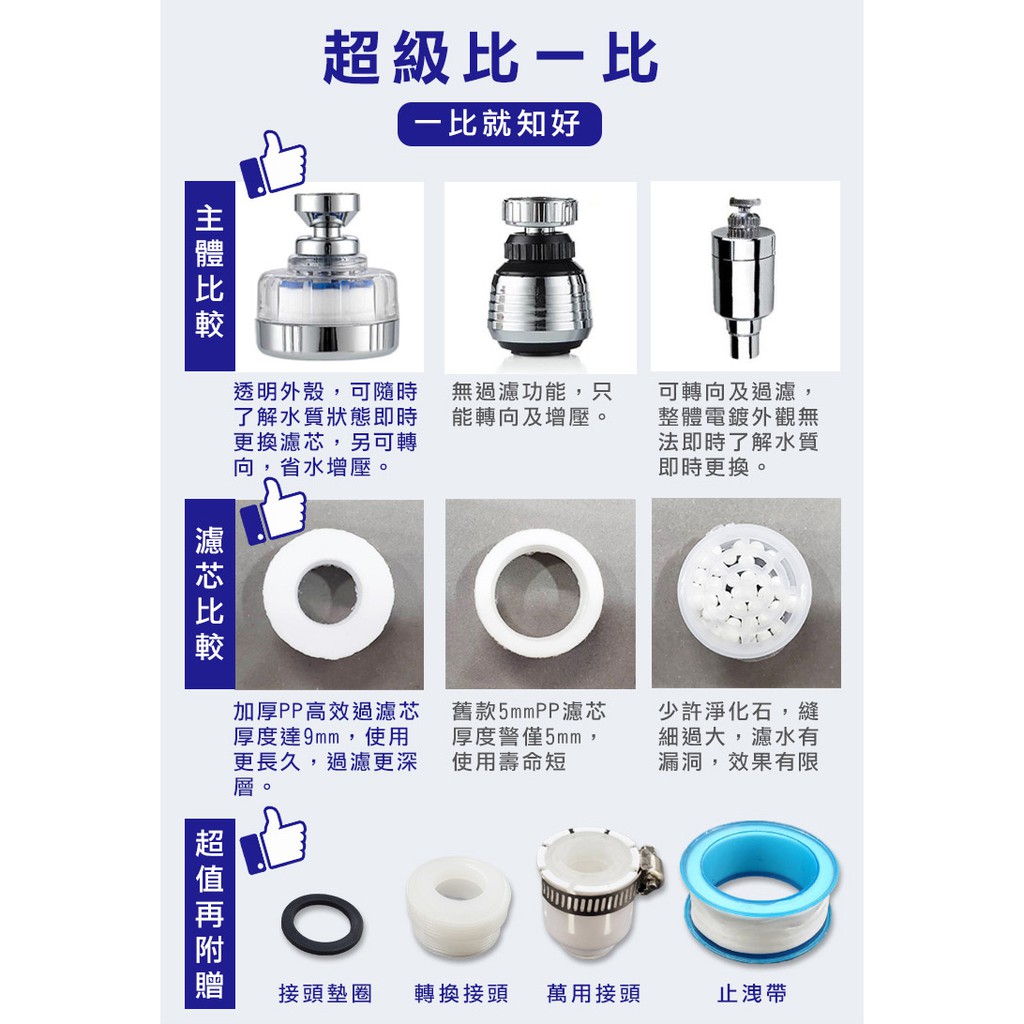 超級比一比

一比就知好

主體比較

透明外殼，可隨時了解水質狀態即時更換濾芯，另可轉向，省水增壓。

無過濾功能，只能轉向及增壓。

可轉向及過濾，整體電鍍外觀無法即時了解水質即時更換。

濾芯比較

加厚PP高效過濾芯厚度達9mm，使用更長久，過濾更深層。

舊款5mmPP濾芯厚度警僅5mm，使用壽命短

少許淨化石，縫細過大，濾水有漏洞，效果有限

超值再附贈

接頭墊圈

轉換接頭

萬用接頭

止洩帶