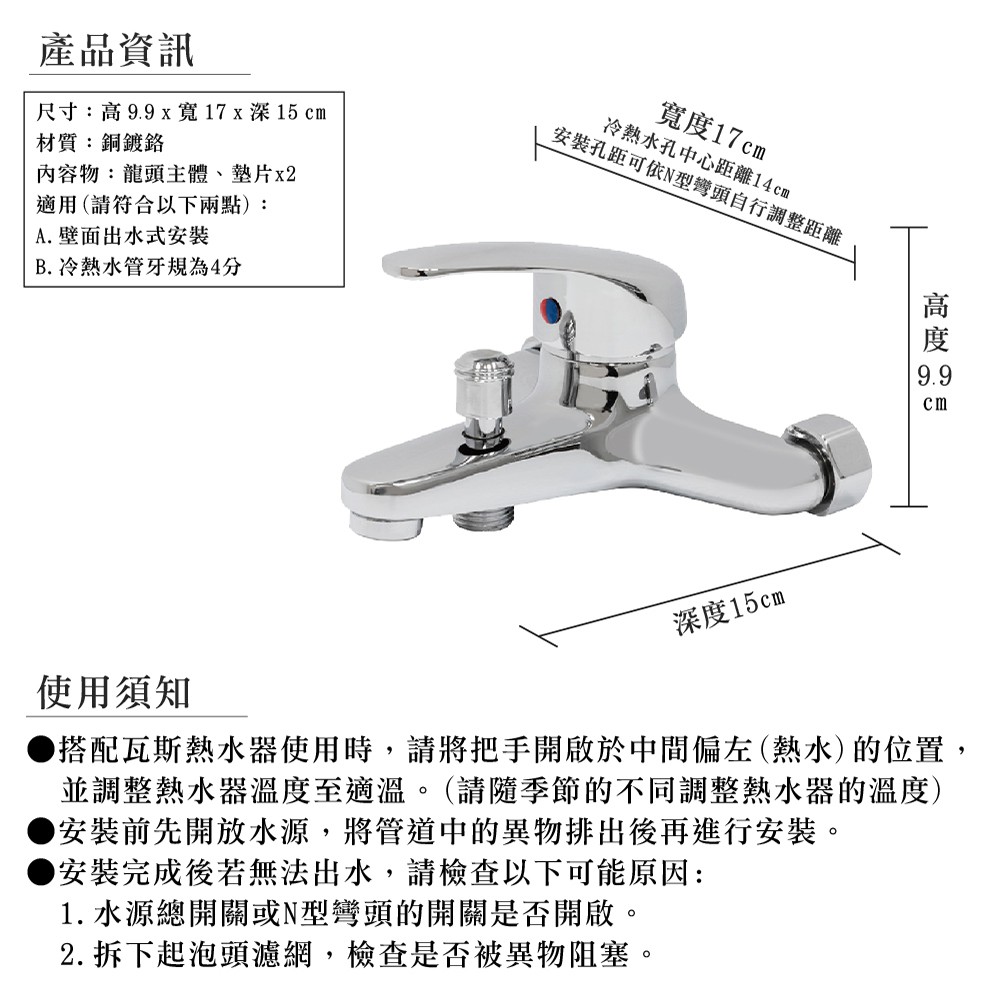 產品資訊

尺寸：高 9.9 x 寬 17 x 深 15 cm
材質：銅鍍鉻
內容物：龍頭主體、墊片x2
適用(請符合以下兩點)：
A.壁面出水式安裝
B.冷熱水管牙規為4分

寬度17cm
冷熱水孔中心距離14cm
安裝孔距可依N型彎頭自行調整距離

高度9.9cm

深度15cm

使用須知

●搭配瓦斯熱水器使用時，請將把手開啟於中間偏左(熱水)的位置，並調整熱水器溫度至適溫。(請隨季節的不同調整熱水器的溫度)
●安裝前先開放水源，將管道中的異物排出後再進行安裝。
●安裝完成後若無法出水，請檢查以下可能原因：
1.水源總開關或N型彎頭的開關是否開啟。
2.拆下起泡頭濾網，檢查是否被異物阻塞。