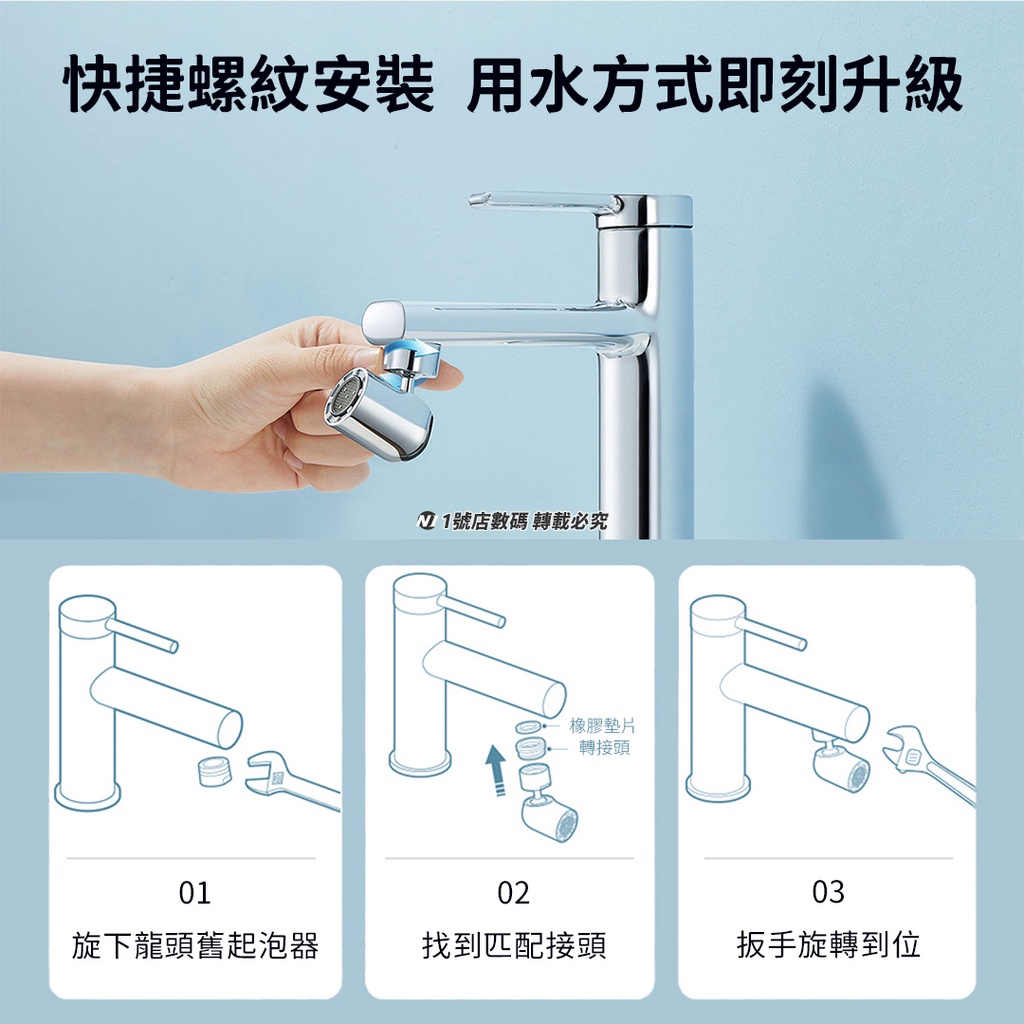 快捷螺紋安裝 用水方式即刻升級

1號店數碼 轉載必究

01
旋下龍頭舊起泡器

橡膠墊片
轉接頭

02
找到匹配接頭

03
扳手旋轉到位