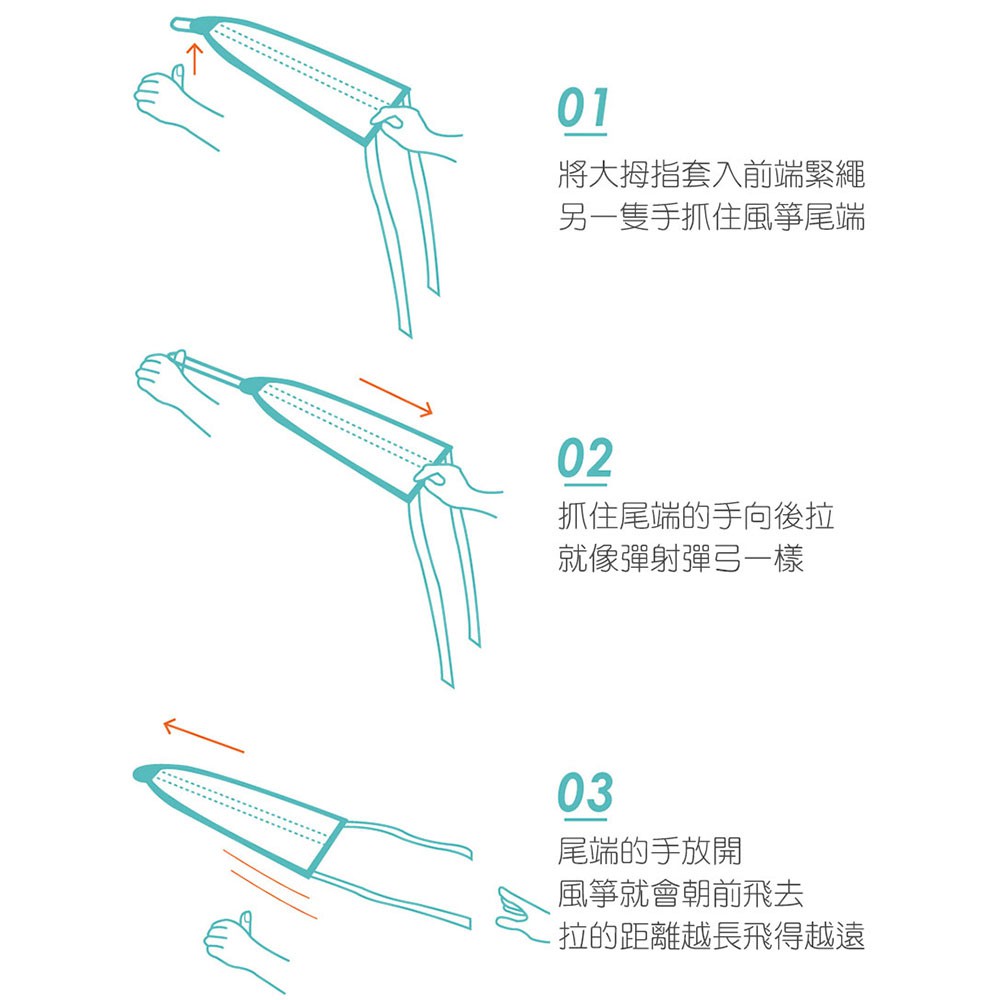 01
將大拇指套入前端緊繩
另一隻手抓住風箏尾端

02
抓住尾端的手向後拉
就像彈射彈弓一樣

03
尾端的手放開
風箏就會朝前飛去
拉的距離越長飛得越遠