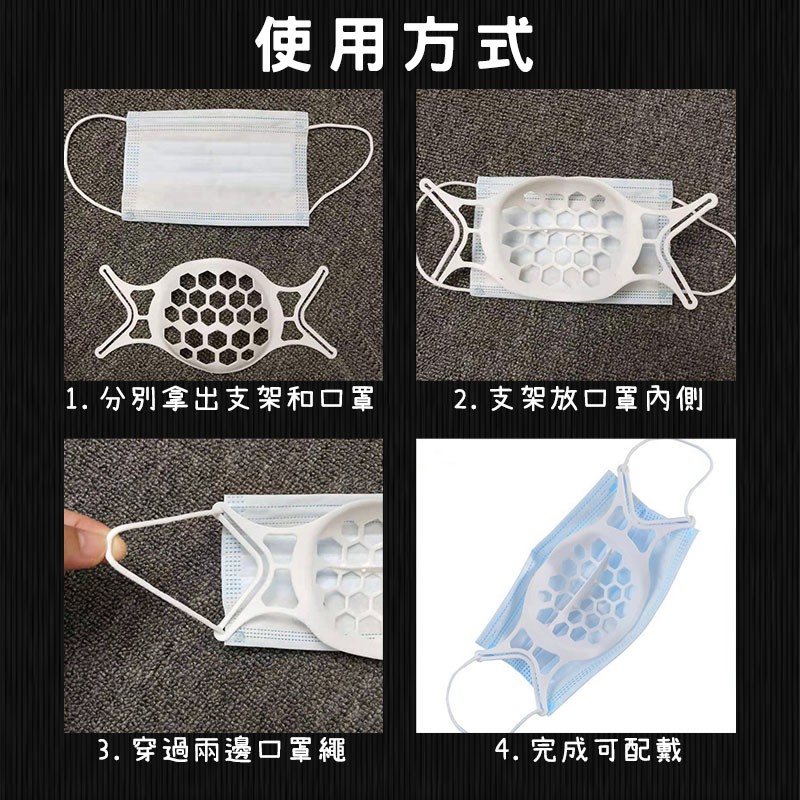 使用方式

1. 分別拿出支架和口罩

2. 支架放口罩內側

3. 穿過兩邊口罩繩

4. 完成可配戴