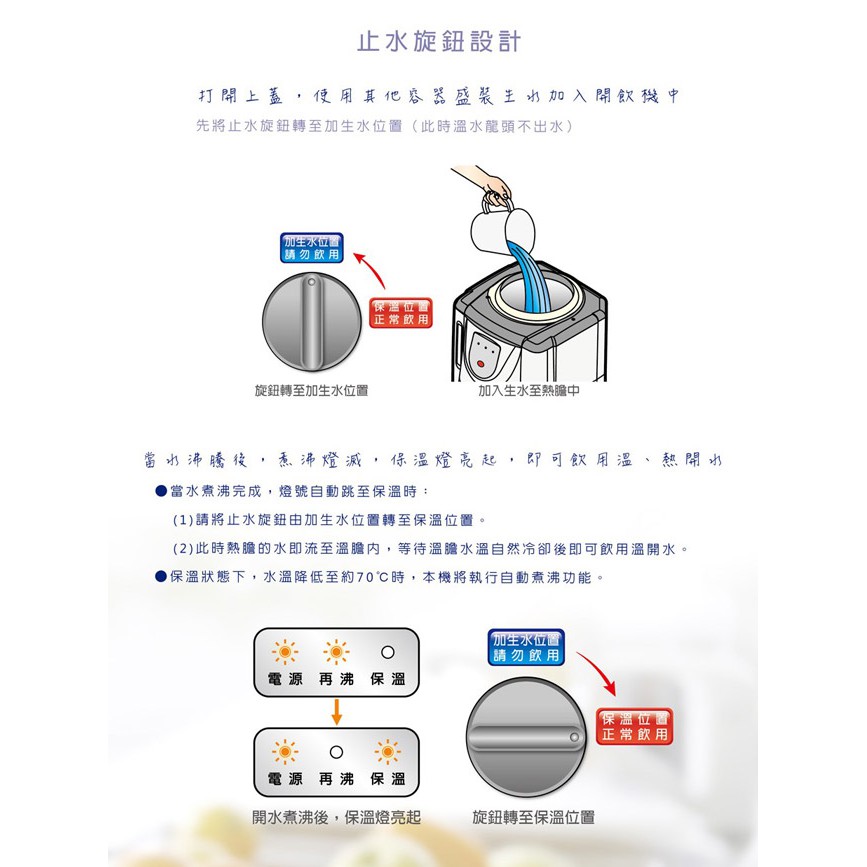 止水旋鈕設計

打開上蓋，使用其他容器盛裝生水加入開飲機中

先將止水旋鈕轉至加生水位置（此時溫水龍頭不出水）

加生水位置
請勿飲用

保溫位置
正常飲用

旋鈕轉至加生水位置

加入生水至熱膽中

當水沸騰後，煮沸燈滅，保溫燈亮起，即可飲用溫、熱開水

●當水煮沸完成，燈號自動跳至保溫時：

(1)請將止水旋鈕由加生水位置轉至保溫位置。

(2)此時熱膽的水即流至溫膽內，等待溫膽水溫自然冷卻後即可飲用溫開水。

●保溫狀態下，水溫降低至約70℃時，本機將執行自動煮沸功能。

電源 再沸 保溫

電源 再沸 保溫

開水煮沸後，保溫燈亮起

加生水位置
請勿飲用

保溫位置
正常飲用

旋鈕轉至保溫位置