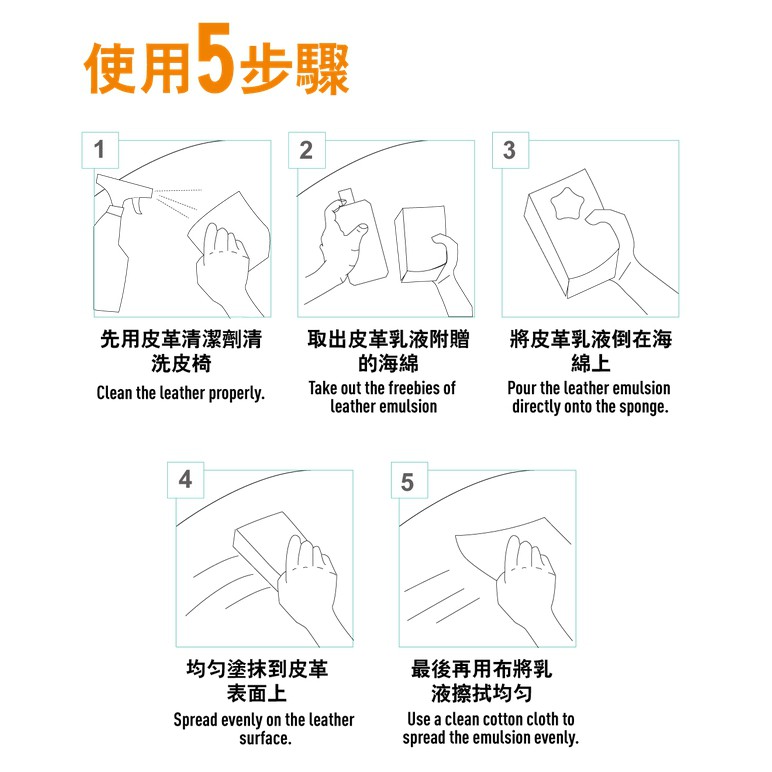 使用5步驟

1

先用皮革清潔劑清洗皮椅

Clean the leather properly.

2

取出皮革乳液附贈的海綿

Take out the freebies of leather emulsion

3

將皮革乳液倒在海綿上

Pour the leather emulsion directly onto the sponge.

4

均勻塗抹到皮革表面上

Spread evenly on the leather surface.

5

最後再用布將乳液擦拭均勻

Use a clean cotton cloth to spread the emulsion evenly.