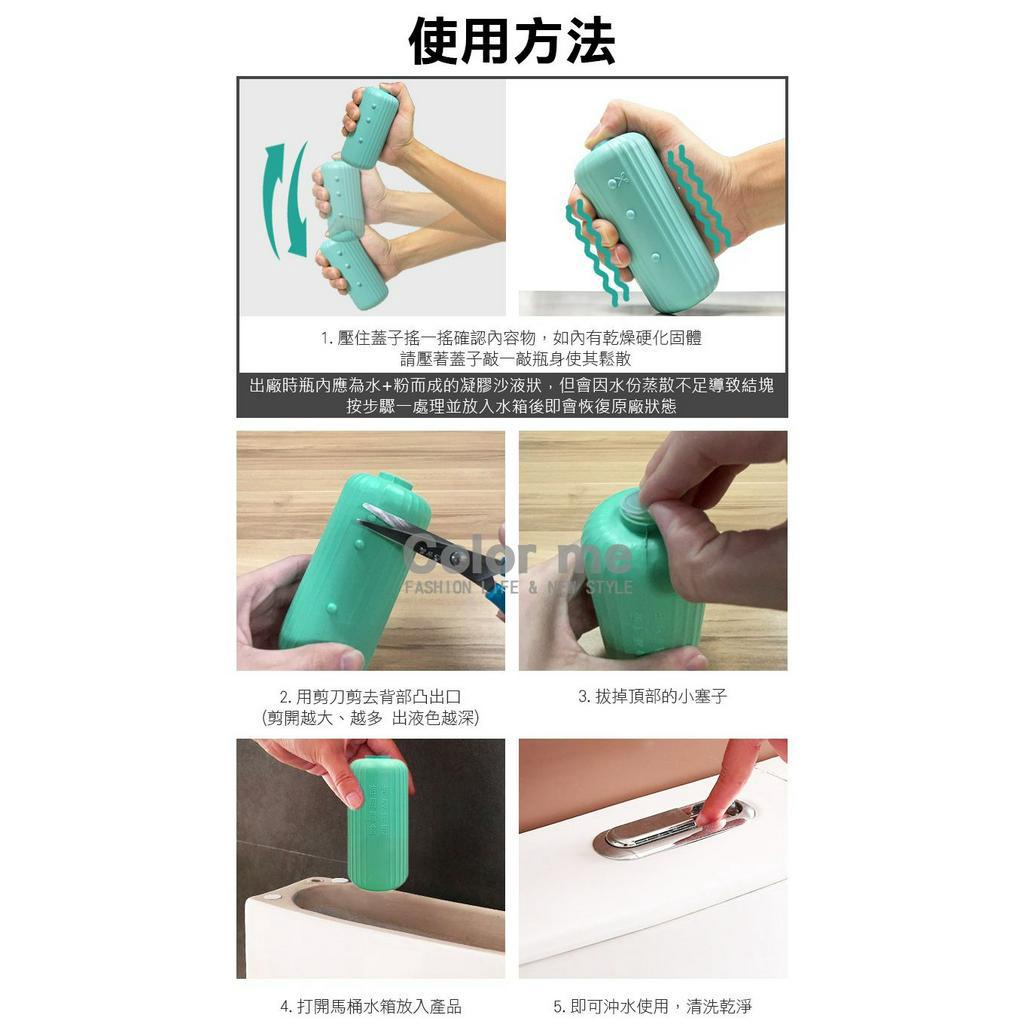 使用方法

1. 壓住蓋子搖一搖確認內容物，如內有乾燥硬化固體
請壓著蓋子敲一敲瓶身使其鬆散

出廠時瓶內應為水+粉而成的凝膠沙液狀，但會因水份蒸散不足導致結塊
按步驟一處理並放入水箱後即會恢復原廠狀態

Color me
FASHION LIFE & NEW STYLE

2. 用剪刀剪去背部凸出口
(剪開越大、越多 出液色越深)

3. 拔掉頂部的小塞子

4. 打開馬桶水箱放入產品

5. 即可沖水使用，清洗乾淨