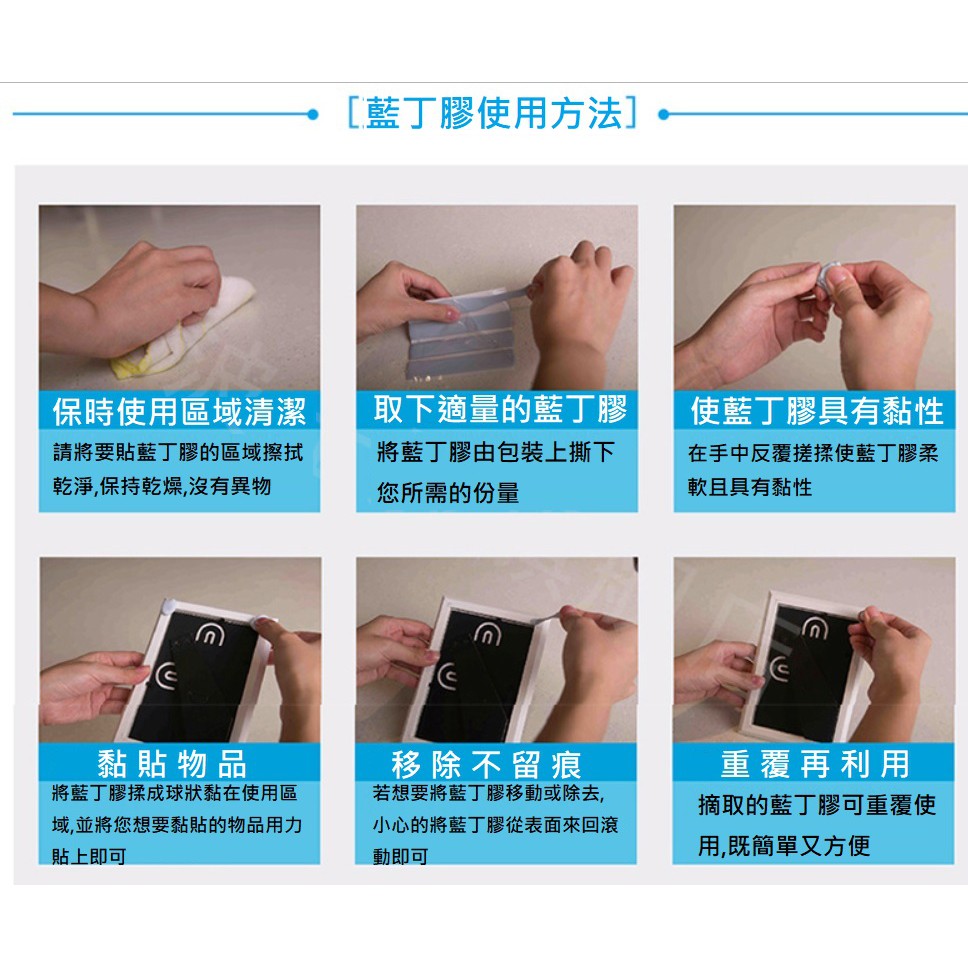 [藍丁膠使用方法]

保時使用區域清潔
請將要貼藍丁膠的區域擦拭乾淨,保持乾燥,沒有異物

取下適量的藍丁膠
將藍丁膠由包裝上撕下您所需的份量

使藍丁膠具有黏性
在手中反覆搓揉使藍丁膠柔軟且具有黏性

黏貼物品
將藍丁膠揉成球狀黏在使用區域,並將您想要黏貼的物品用力貼上即可

移除不留痕
若想要將藍丁膠移動或除去,小心的將藍丁膠從表面來回滾動即可

重覆再利用
摘取的藍丁膠可重覆使用,既簡單又方便