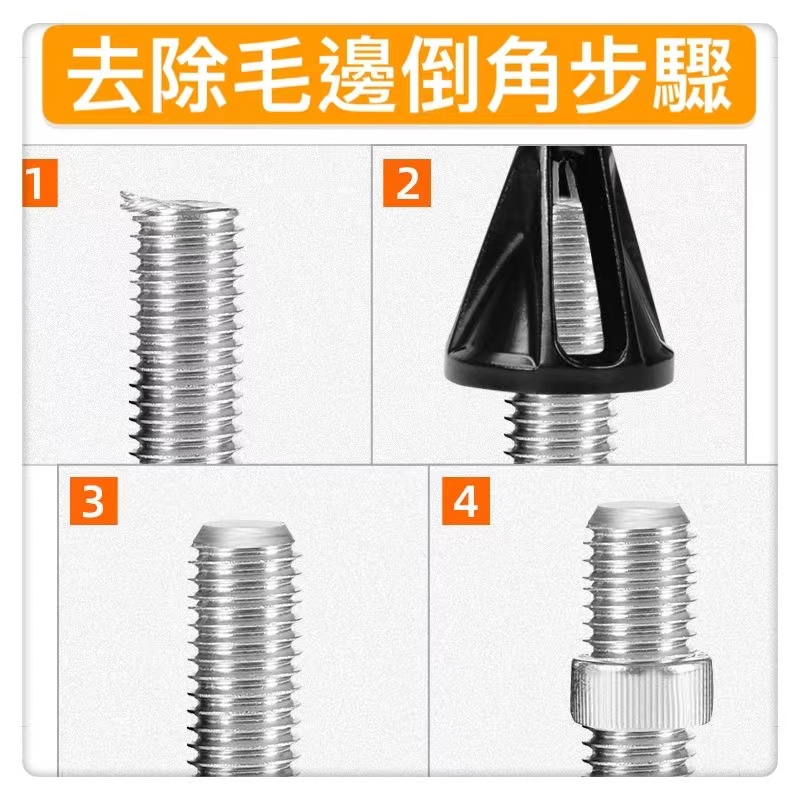 去除毛邊倒角步驟

1

2

3

4