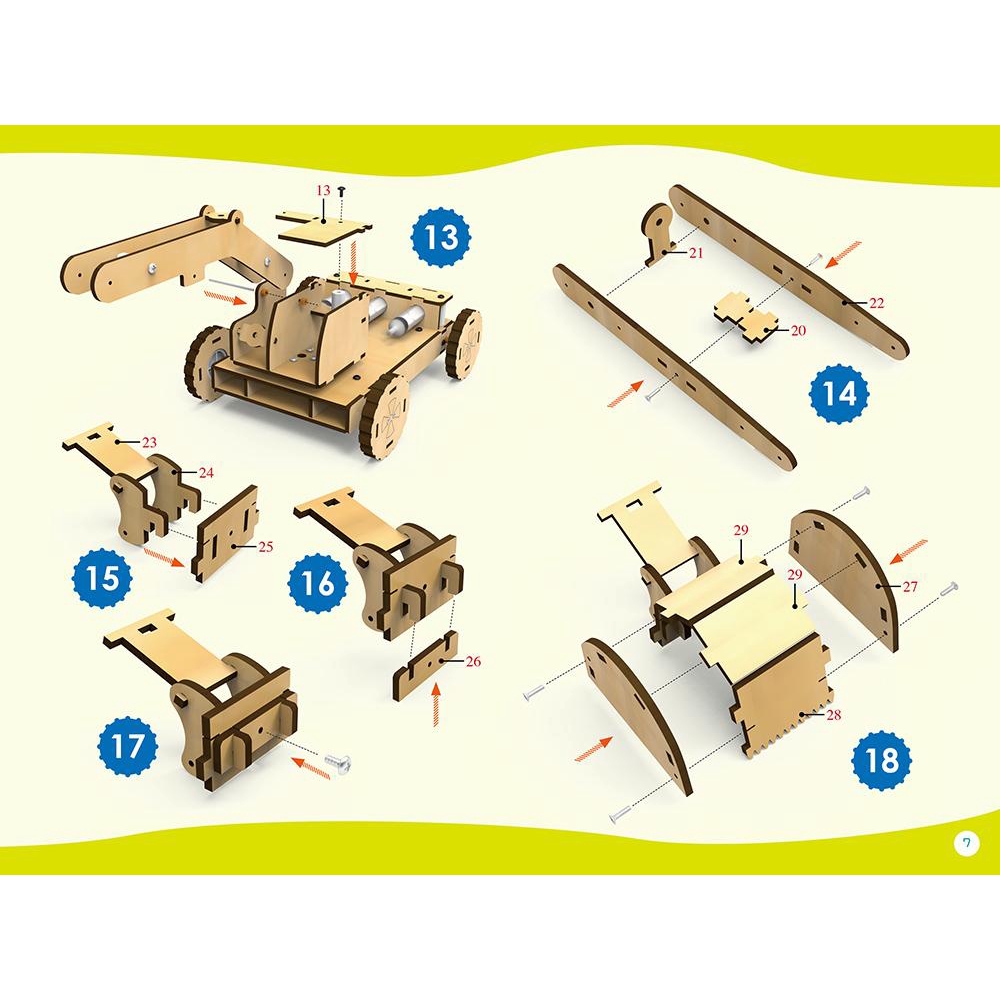 13
13

21
22
20
14

23
24
25
15

16
26

17

29
29
27
28
18

7