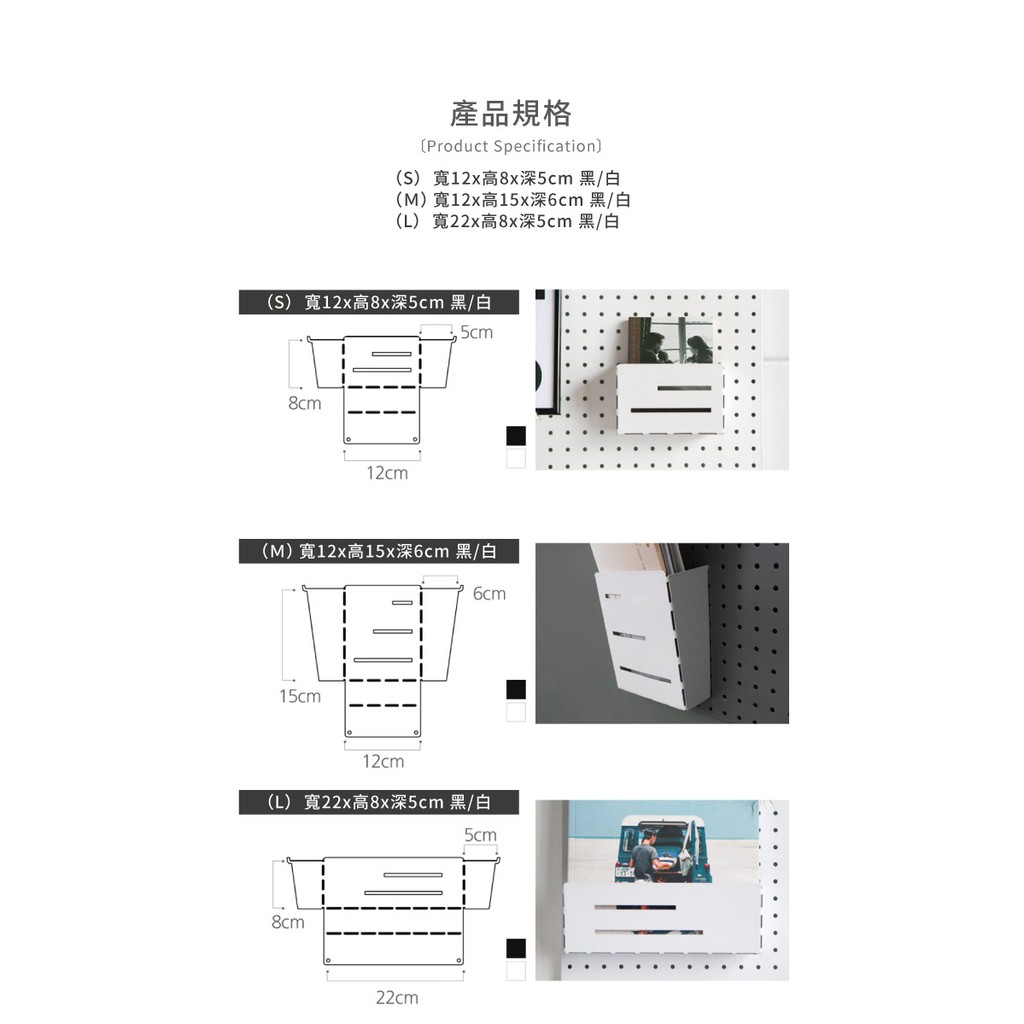 產品規格
〔Product Specification〕
（S）寬12x高8x深5cm 黑/白
（M）寬12x高15x深6cm 黑/白
（L）寬22x高8x深5cm 黑/白

（S）寬12x高8x深5cm 黑/白
5cm
8cm
12cm

（M）寬12x高15x深6cm 黑/白
6cm
15cm
12cm

（L）寬22x高8x深5cm 黑/白
5cm
8cm
22cm