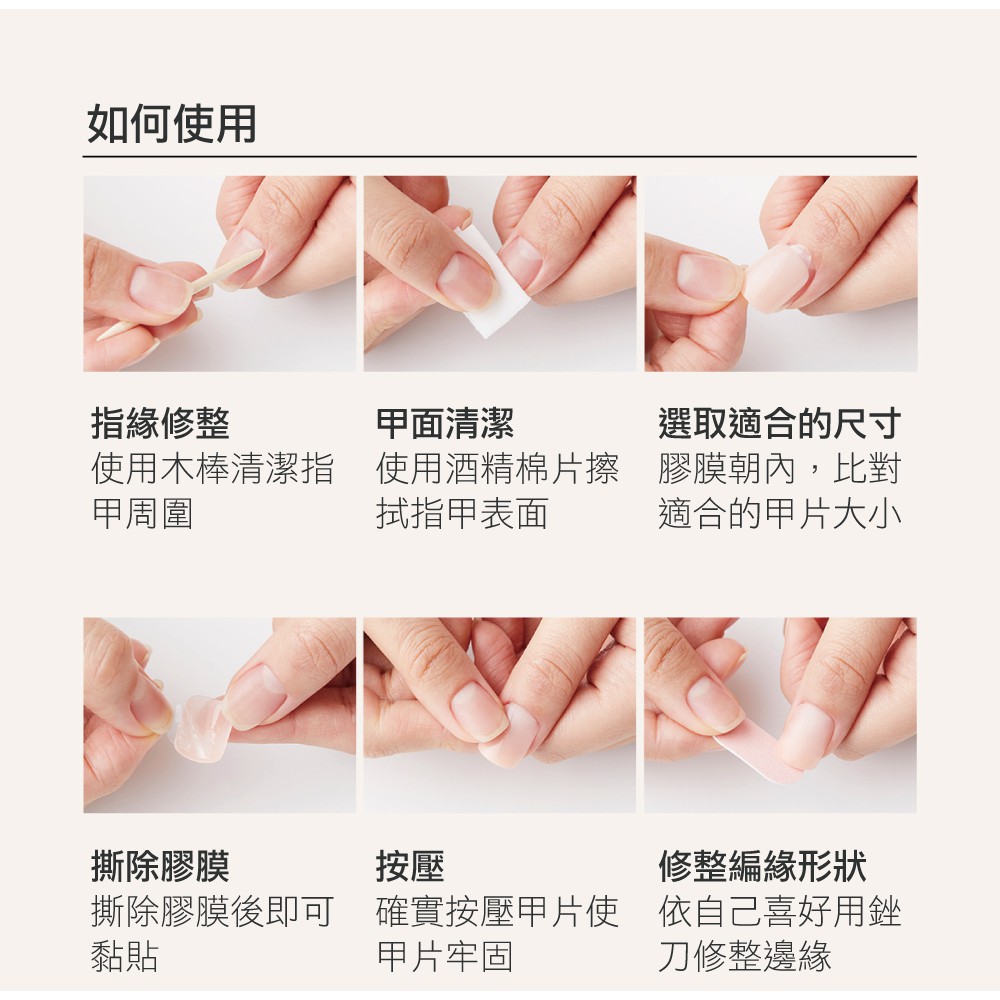 如何使用

指緣修整
使用木棒清潔指甲周圍

甲面清潔
使用酒精棉片擦拭指甲表面

選取適合的尺寸
膠膜朝內，比對適合的甲片大小

撕除膠膜
撕除膠膜後即可黏貼

按壓
確實按壓甲片使甲片牢固

修整編緣形狀
依自己喜好用銼刀修整邊緣