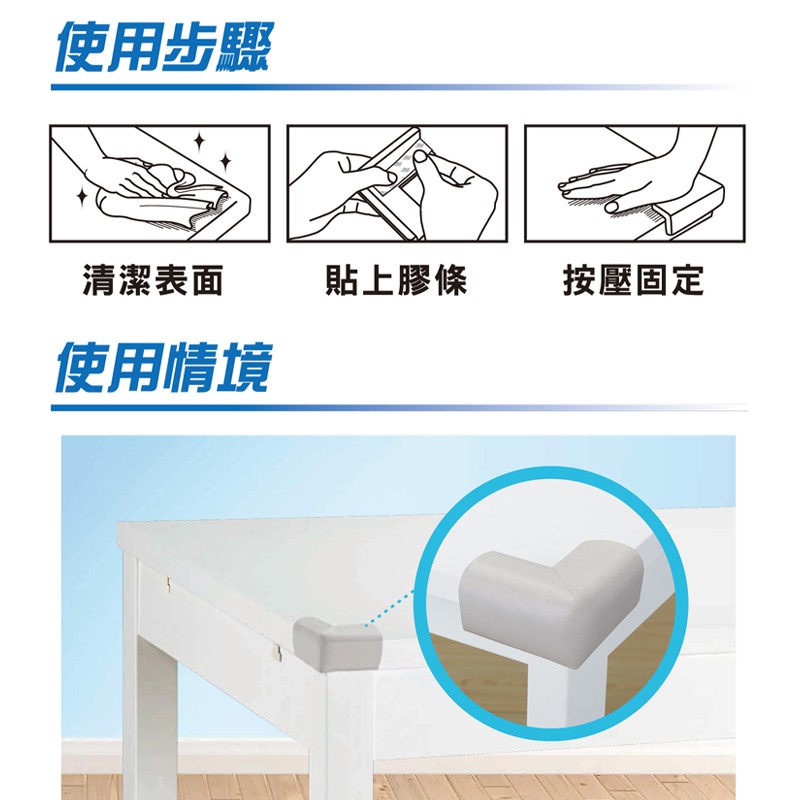 使用步驟

清潔表面

貼上膠條

按壓固定

使用情境