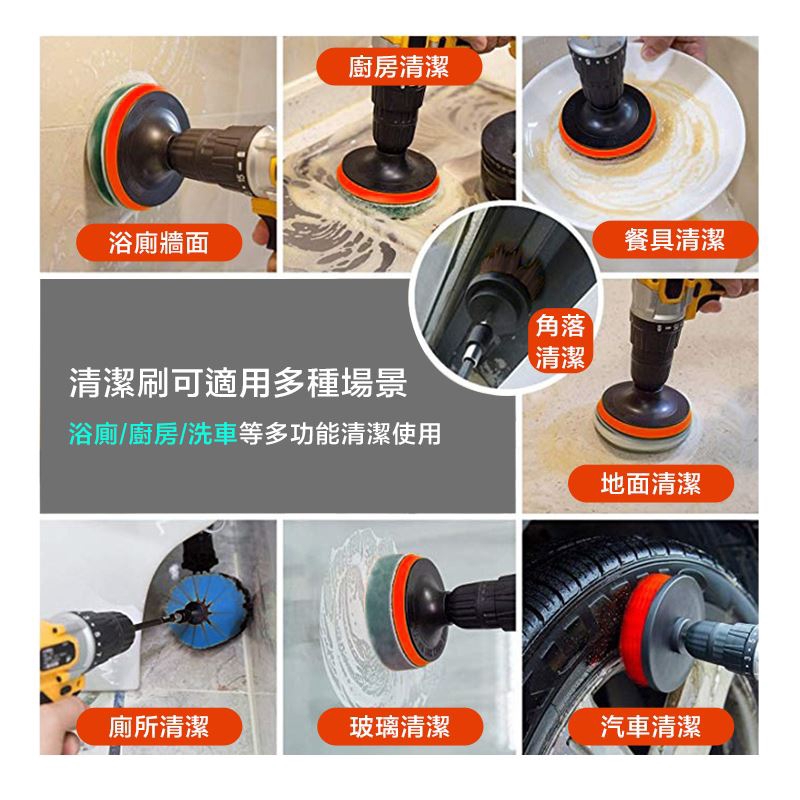 廚房清潔

浴廁牆面

餐具清潔

角落清潔

清潔刷可適用多種場景

浴廁/廚房/洗車等多功能清潔使用

地面清潔

廁所清潔

玻璃清潔

汽車清潔