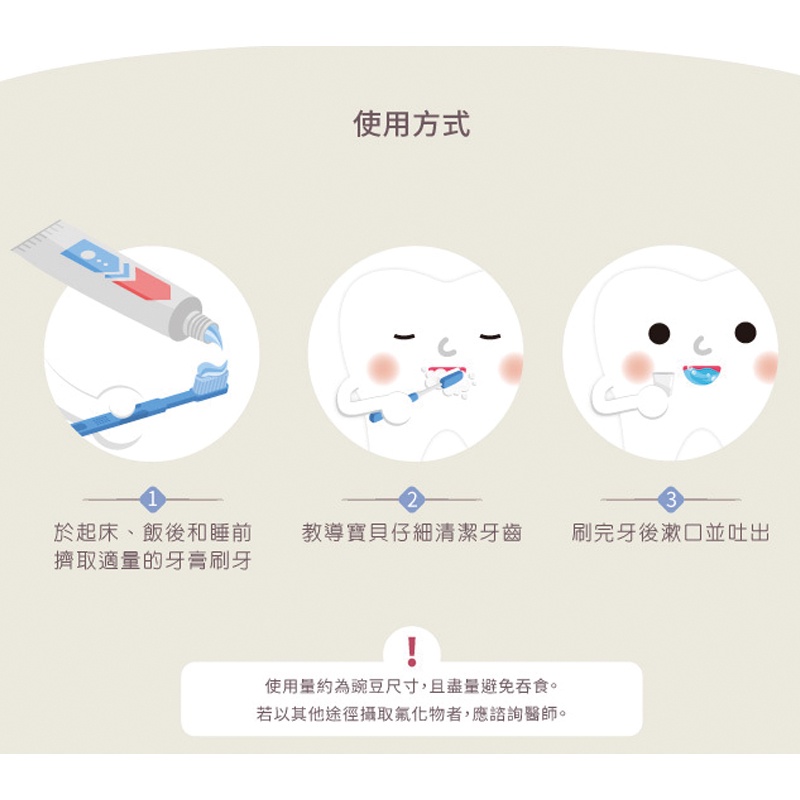 使用方式

1
於起床、飯後和睡前擠取適量的牙膏刷牙

2
教導寶貝仔細清潔牙齒

3
刷完牙後漱口並吐出

!
使用量約為豌豆尺寸，且盡量避免吞食。
若以其他途徑攝取氟化物者，應諮詢醫師。