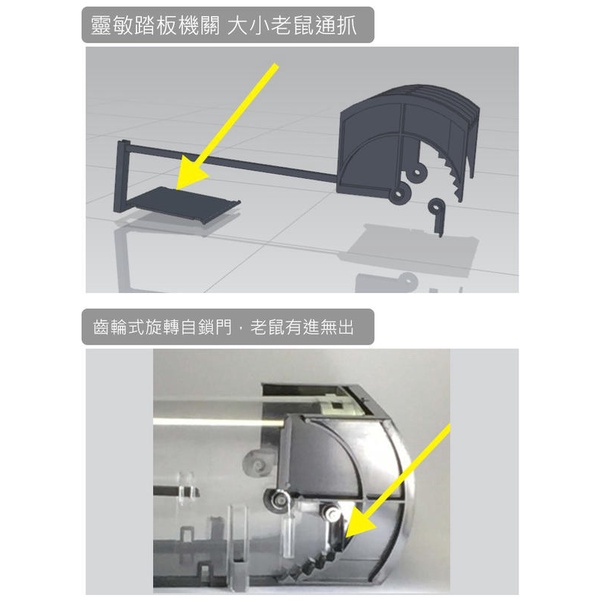 靈敏踏板機關 大小老鼠通抓

齒輪式旋轉自鎖門，老鼠有進無出