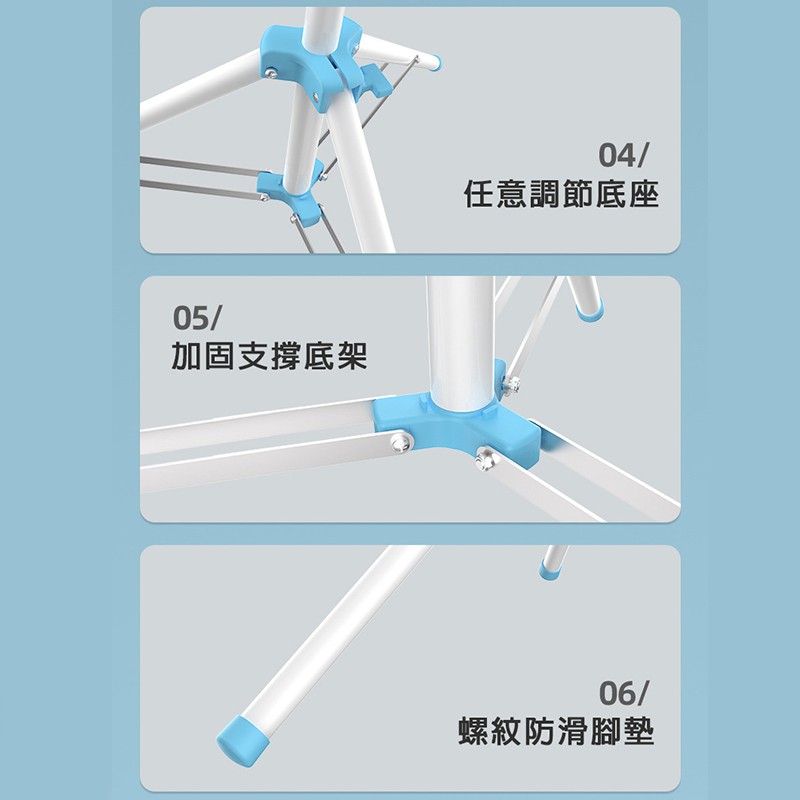 04/
任意調節底座

05/
加固支撐底架

06/
螺紋防滑腳墊