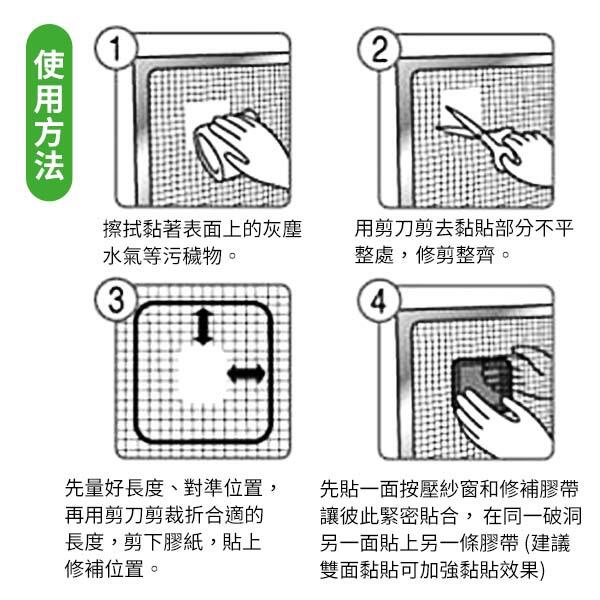 使用方法

1

擦拭黏著表面上的灰塵水氣等污穢物。

2

用剪刀剪去黏貼部分不平整處，修剪整齊。

3

先量好長度、對準位置，再用剪刀剪裁折合適的長度，剪下膠紙，貼上修補位置。

4

先貼一面按壓紗窗和修補膠帶讓彼此緊密貼合， 在同一破洞另一面貼上另一條膠帶 (建議雙面黏貼可加強黏貼效果)