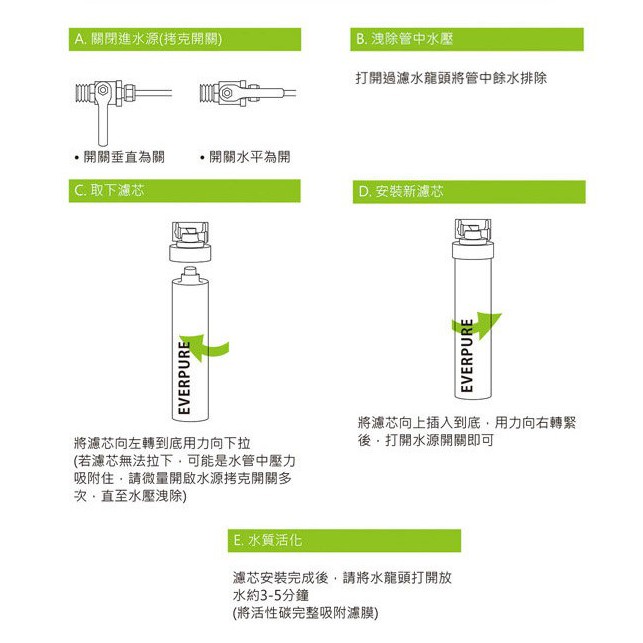 A. 關閉進水源(拷克開關)

• 開關垂直為關

• 開關水平為開

B. 洩除管中水壓

打開過濾水龍頭將管中餘水排除

C. 取下濾芯

EVERPURE

將濾芯向左轉到底用力向下拉
(若濾芯無法拉下，可能是水管中壓力吸附住，請微量開啟水源拷克開關多次，直至水壓洩除)

D. 安裝新濾芯

EVERPURE

將濾芯向上插入到底，用力向右轉緊後，打開水源開關即可

E. 水質活化

濾芯安裝完成後，請將水龍頭打開放水約3-5分鐘
(將活性碳完整吸附濾膜)