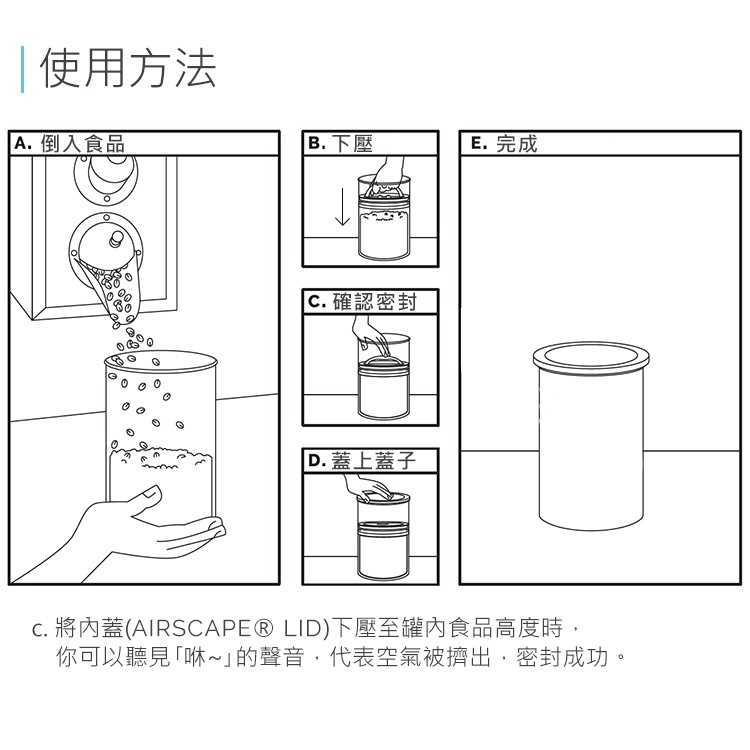 使用方法

A. 倒入食品

B. 下壓

C. 確認密封

D. 蓋上蓋子

E. 完成

c. 將內蓋(AIRSCAPE® LID)下壓至罐內食品高度時，你可以聽見「咻~」的聲音，代表空氣被擠出，密封成功。