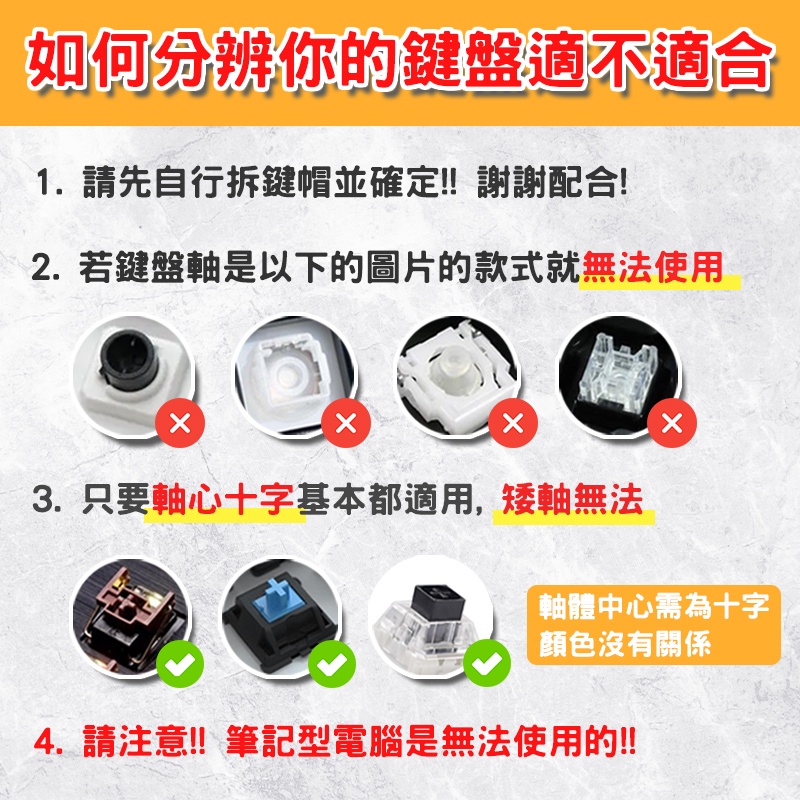 如何分辨你的鍵盤適不適合

1. 請先自行拆鍵帽並確定!! 謝謝配合!

2. 若鍵盤軸是以下的圖片的款式就無法使用

3. 只要軸心十字基本都適用, 矮軸無法

軸體中心需為十字
顏色沒有關係

4. 請注意!! 筆記型電腦是無法使用的!!