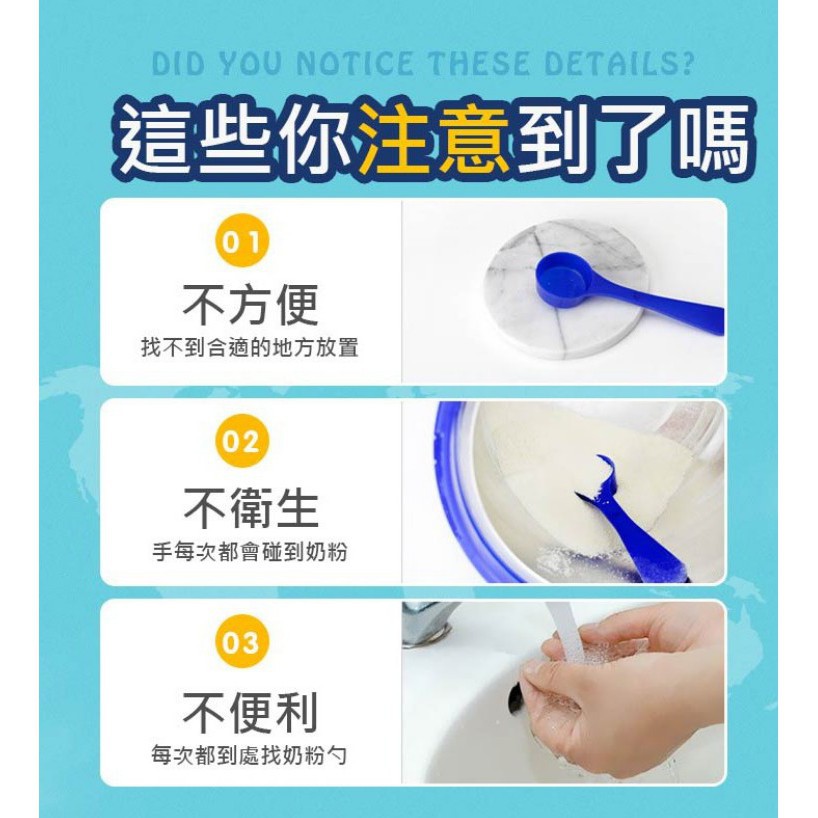 DID YOU NOTICE THESE DETAILS?

這些你注意到了嗎

01
不方便
找不到合適的地方放置

02
不衛生
手每次都會碰到奶粉

03
不便利
每次都到處找奶粉勺