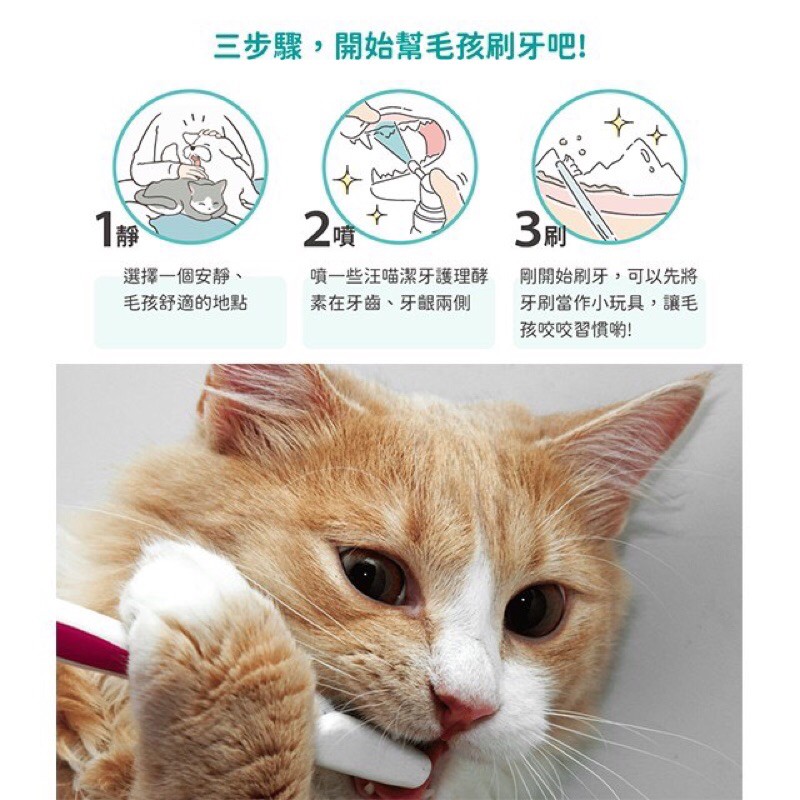 三步驟，開始幫毛孩刷牙吧!

1靜

選擇一個安靜、毛孩舒適的地點

2噴

噴一些汪喵潔牙護理酵素在牙齒、牙齦兩側

3刷

剛開始刷牙，可以先將牙刷當作小玩具，讓毛孩咬咬習慣喲!