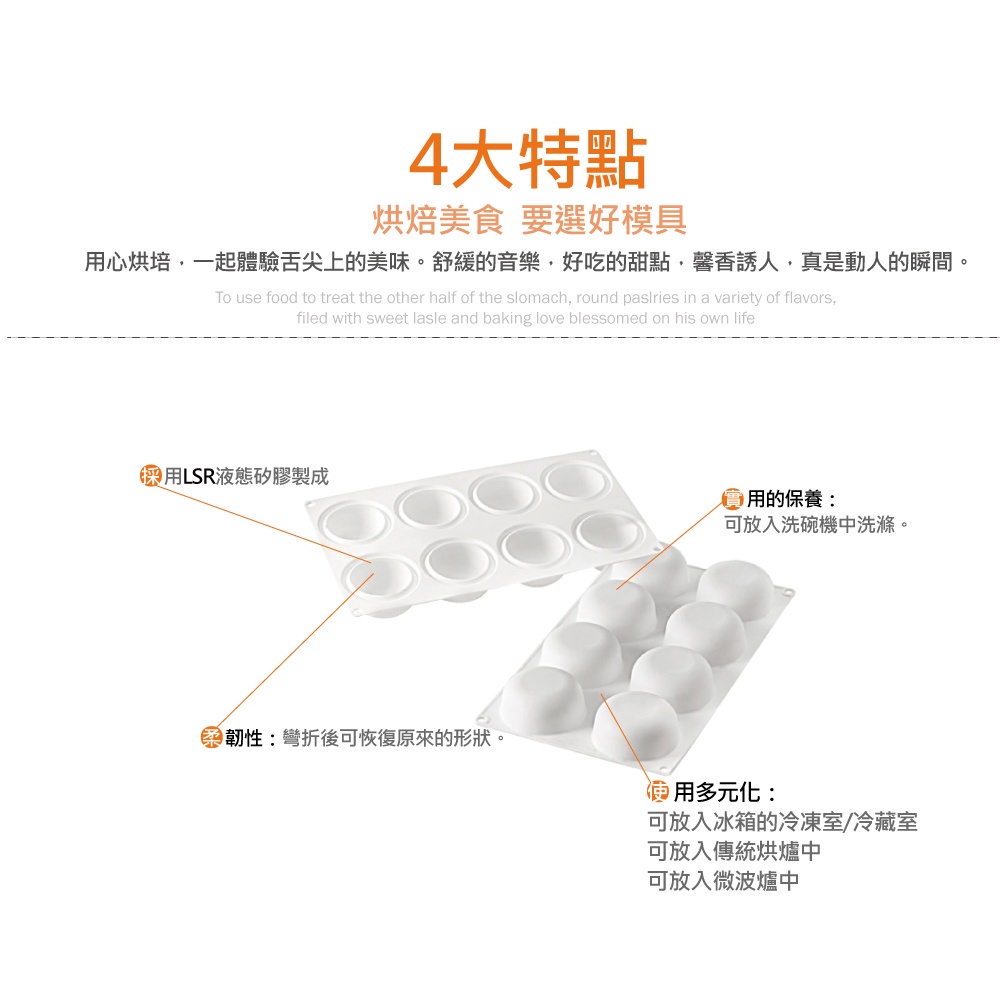 4大特點

烘焙美食 要選好模具

用心烘培，一起體驗舌尖上的美味。舒緩的音樂，好吃的甜點，馨香誘人，真是動人的瞬間。

To use food to treat the other half of the slomach, round paslries in a variety of flavors, filed with sweet lasle and baking love blessomed on his own life

採用LSR液態矽膠製成

實用的保養：
可放入洗碗機中洗滌。

柔韌性：彎折後可恢復原來的形狀。

使用多元化：
可放入冰箱的冷凍室/冷藏室
可放入傳統烘爐中
可放入微波爐中