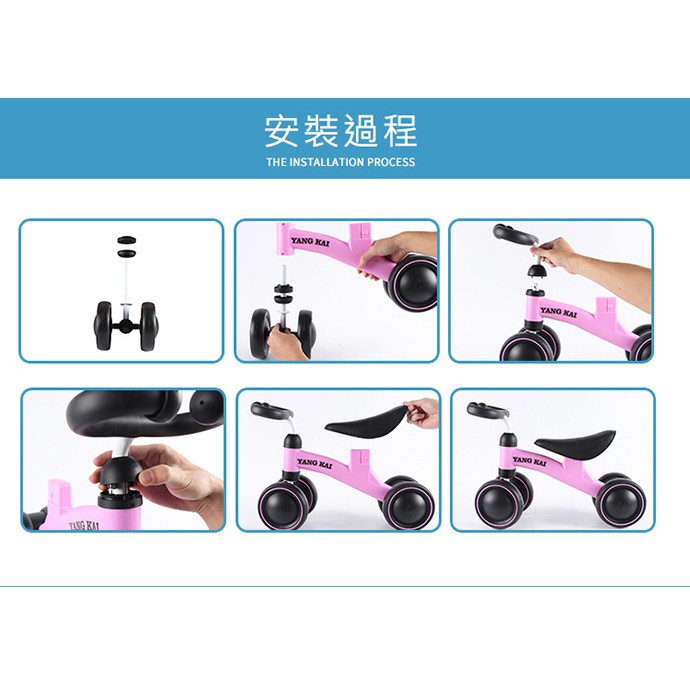 安裝過程
THE INSTALLATION PROCESS

YANG KAI

YANG KAI

YANG KAI

YANG KAI

YANG KAI