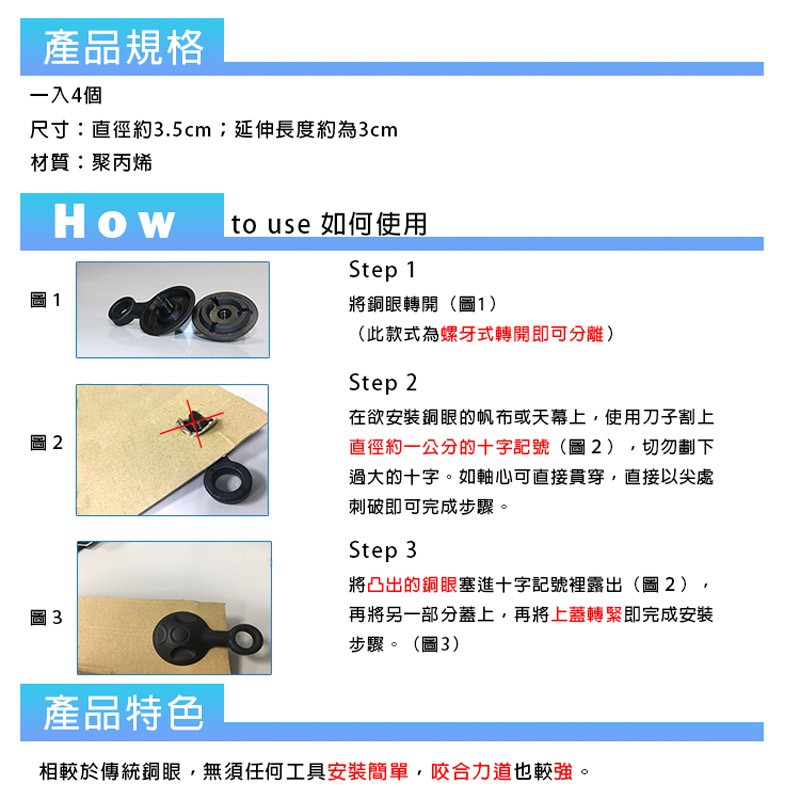 產品規格

一入4個
尺寸：直徑約3.5cm；延伸長度約為3cm
材質：聚丙烯

How to use 如何使用

圖 1

Step 1
將銅眼轉開（圖1）
（此款式為螺牙式轉開即可分離）

圖 2

Step 2
在欲安裝銅眼的帆布或天幕上，使用刀子割上直徑約一公分的十字記號（圖 2），切勿劃下過大的十字。如軸心可直接貫穿，直接以尖處刺破即可完成步驟。

圖 3

Step 3
將凸出的銅眼塞進十字記號裡露出（圖 2），再將另一部分蓋上，再將上蓋轉緊即完成安裝步驟。（圖3）

產品特色

相較於傳統銅眼，無須任何工具安裝簡單，咬合力道也較強。