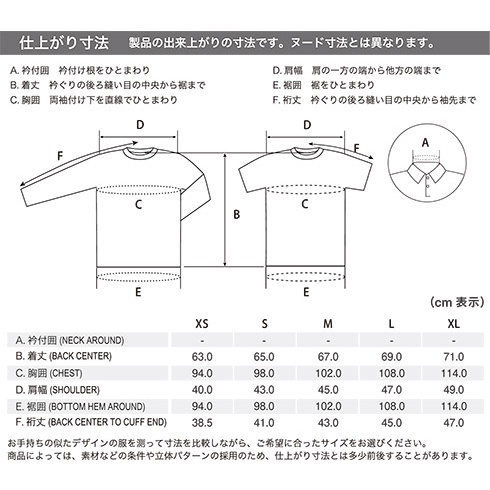 仕上がり寸法　製品の出来上がりの寸法です。ヌード寸法とは異なります。

A. 衿付囲　衿付け根をひとまわり
B. 着丈　衿ぐりの後ろ縫い目の中央から裾まで
C. 胸囲　両袖付け下を直線でひとまわり

D. 肩幅　肩の一方の端から他方の端まで
E. 裾囲　裾をひとまわり
F. 裄丈　衿ぐりの後ろ縫い目の中央から袖先まで

D
F
C
B
E
D
F
C
E
A

(cm 表示)

| | XS | S | M | L | XL |
|---|---|---|---|---|---|
| A. 衿付囲 (NECK AROUND) | - | - | - | - | - |
| B. 着丈 (BACK CENTER) | 63.0 | 65.0 | 67.0 | 69.0 | 71.0 |
| C. 胸囲 (CHEST) | 94.0 | 98.0 | 102.0 | 108.0 | 114.0 |
| D. 肩幅 (SHOULDER) | 40.0 | 43.0 | 45.0 | 47.0 | 49.0 |
| E. 裾囲 (BOTTOM HEM AROUND) | 94.0 | 98.0 | 102.0 | 108.0 | 114.0 |
| F. 裄丈 (BACK CENTER TO CUFF END) | 38.5 | 41.0 | 43.0 | 45.0 | 47.0 |

お手持ちの似たデザインの服を測って寸法を比較しながら、ご希望に合ったサイズをお選びください。
商品によっては、素材などの条件や立体パターンの採用のため、仕上がり寸法とは多少前後することがあります。