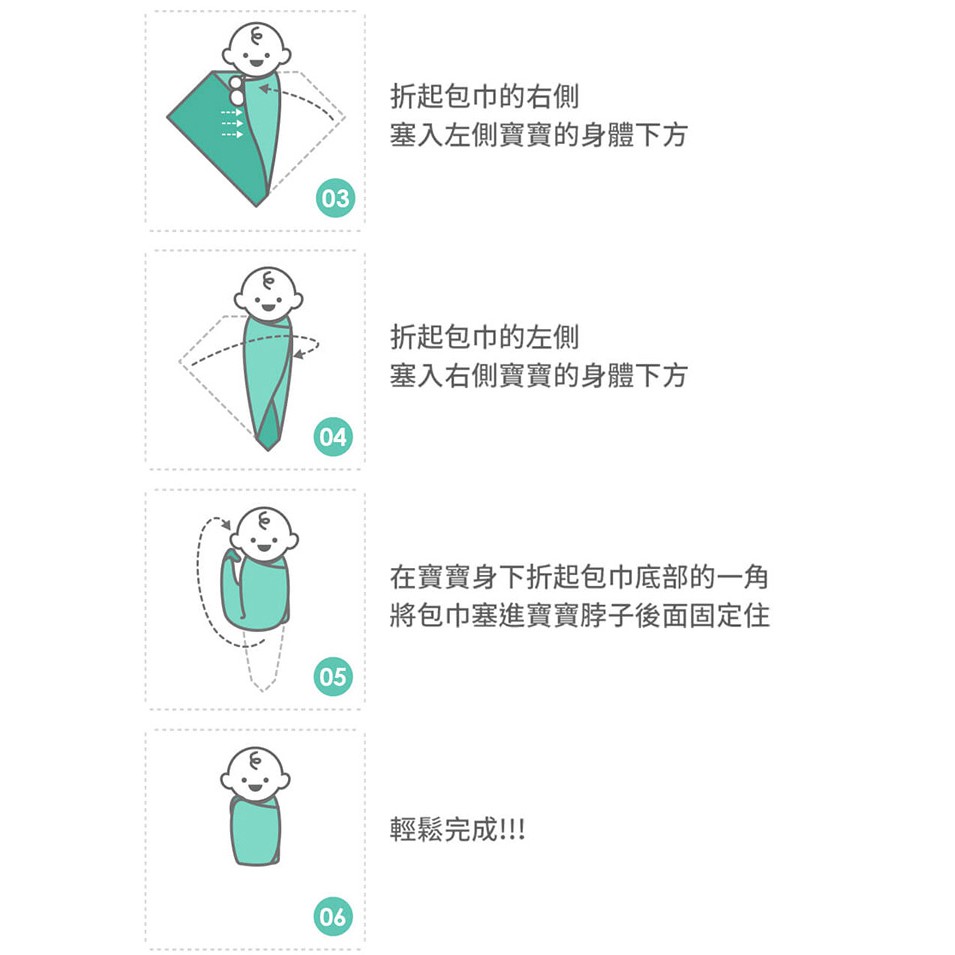 03

折起包巾的右側
塞入左側寶寶的身體下方

04

折起包巾的左側
塞入右側寶寶的身體下方

05

在寶寶身下折起包巾底部的一角
將包巾塞進寶寶脖子後面固定住

06

輕鬆完成!!!