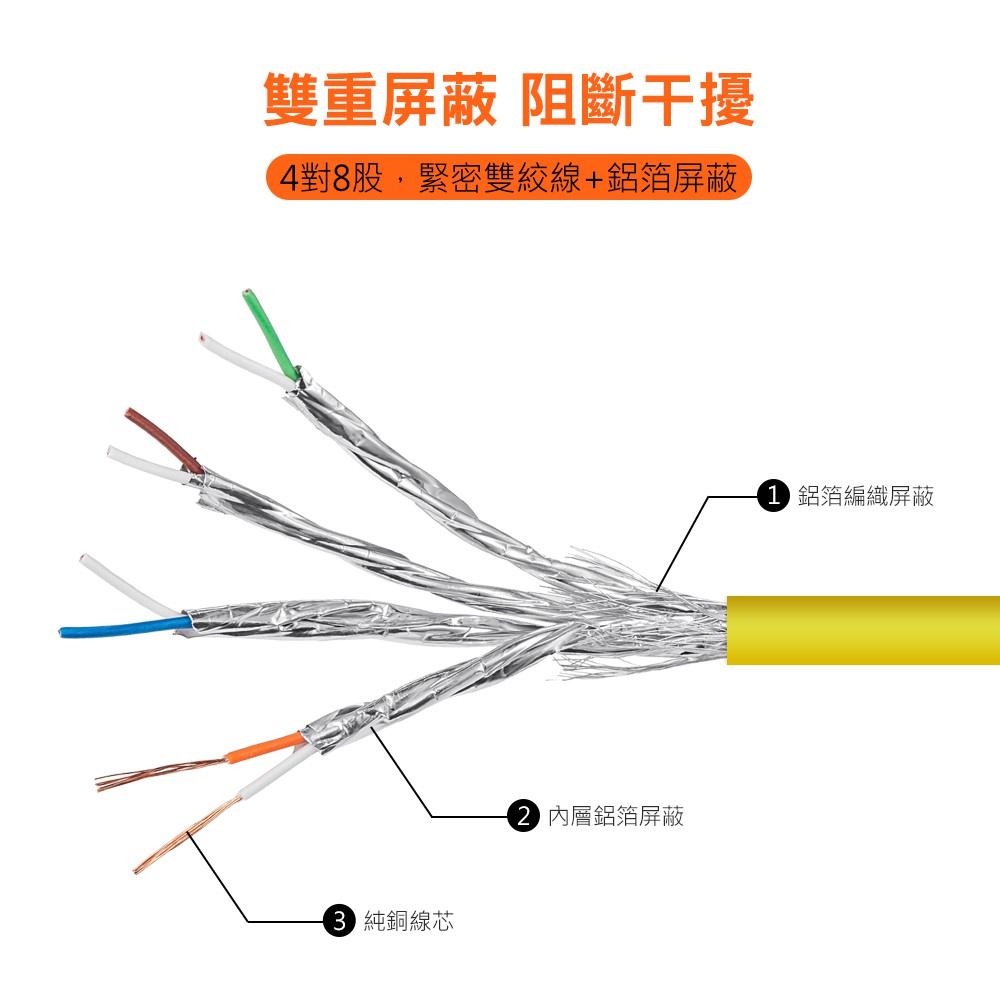 雙重屏蔽 阻斷干擾

4對8股，緊密雙絞線+鋁箔屏蔽

1 鋁箔編織屏蔽

2 內層鋁箔屏蔽

3 純銅線芯